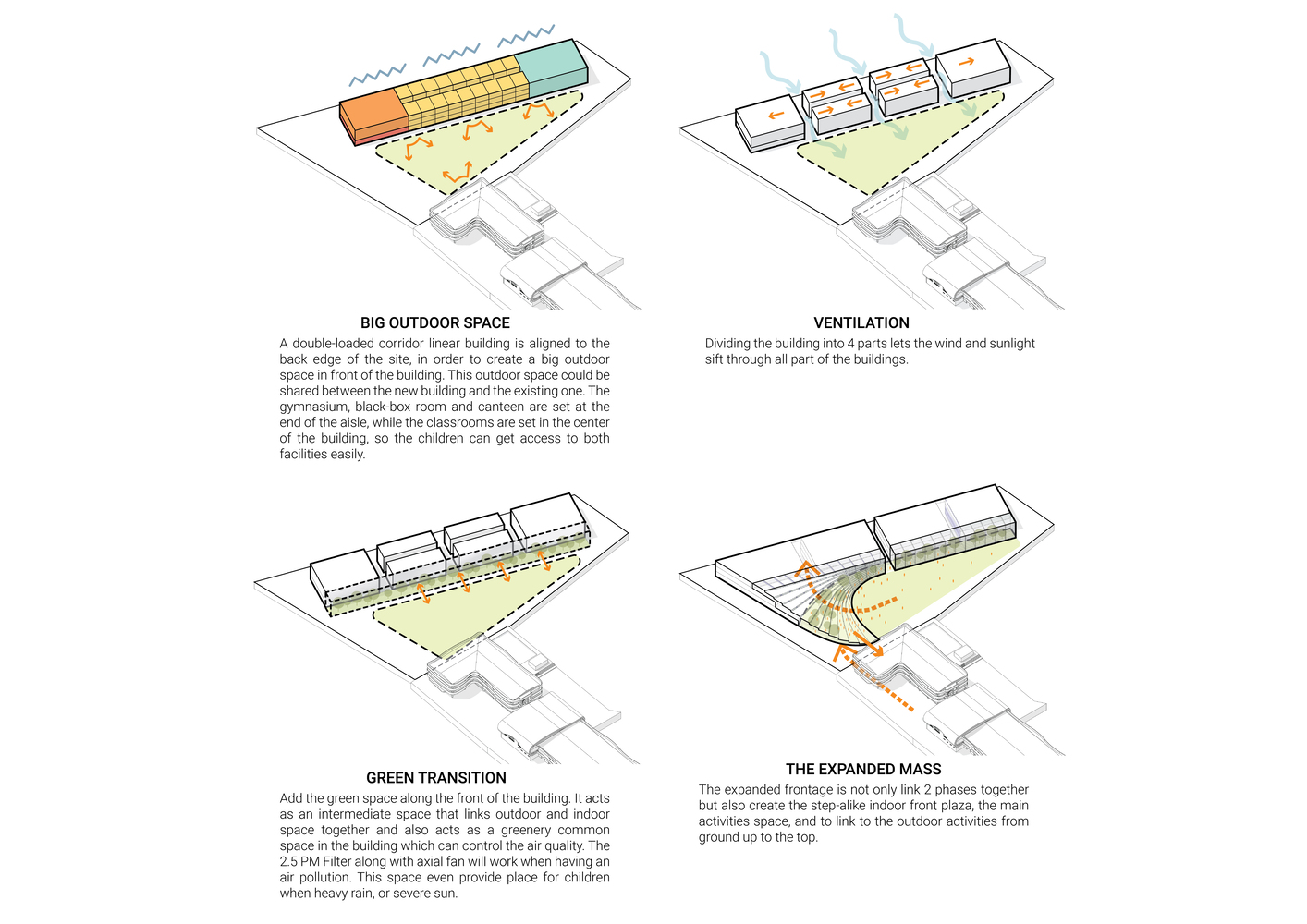 BIG OUTDOOR SPACE

A double-loaded corridor linear building is aligned to the back edge of the site, in order to create a big outdoor space in front of the building. This outdoor space could be shared between the new building and the existing one. The gymnasium, black-box room and canteen are set at the end of the aisle, while the classrooms are set in the center of the building, so the children can get access to both facilities easily.

VENTILATION

Dividing the building into 4 parts lets the wind and sunlight sift through all part of the buildings.

GREEN TRANSITION

Add the green space along the front of the building. It acts as an intermediate space that links outdoor and indoor space together and also acts as a greenery common space in the building which can control the air quality. The 2.5 PM Filter along with axial fan will work when having an air pollution. This space even provide place for children when heavy rain, or severe sun.

THE EXPANDED MASS

The expanded frontage is not only link 2 phases together but also create the step-alike indoor front plaza, the main activities space, and to link to the outdoor activities from ground up to the top.