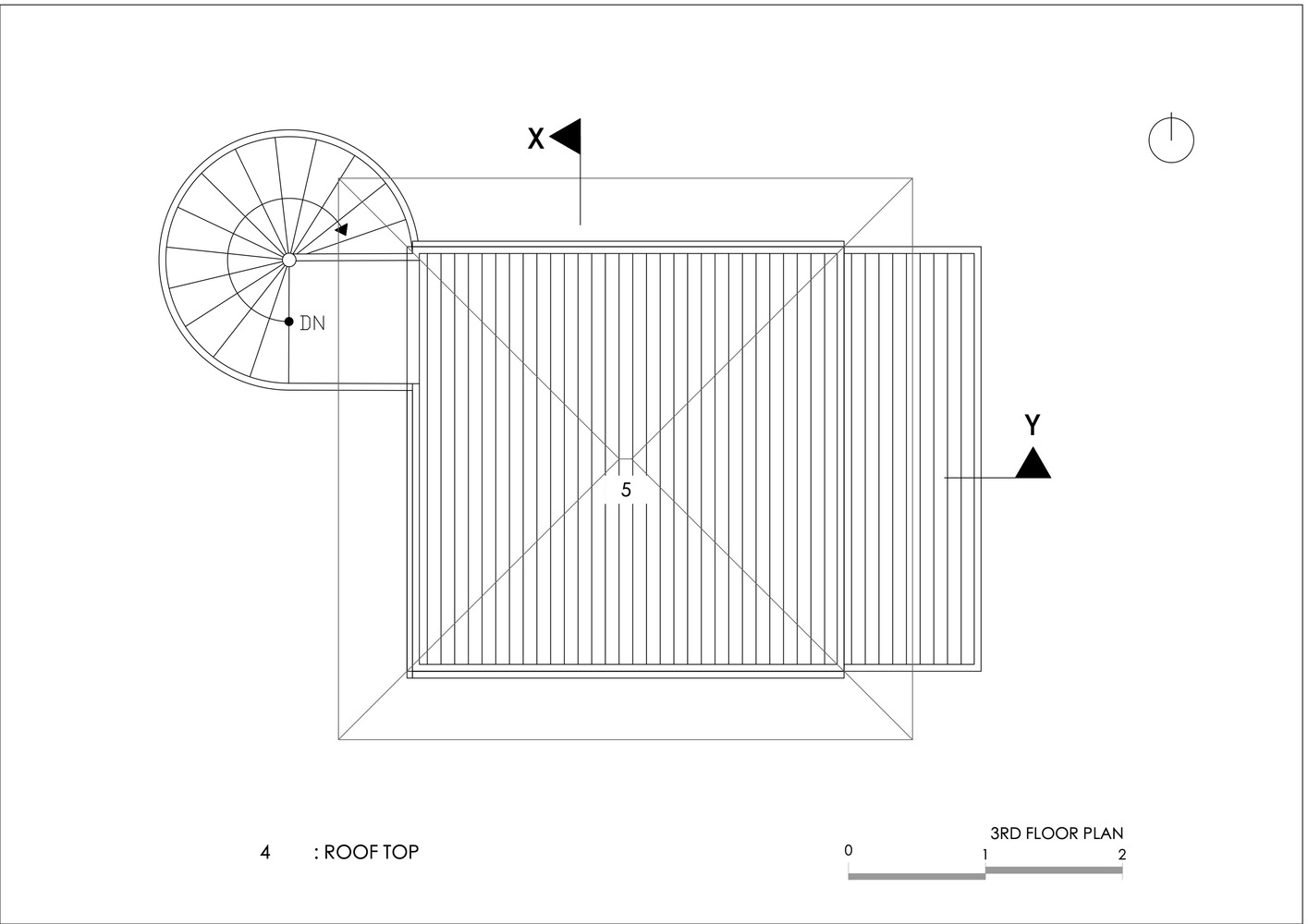 X

DN

5

Y

4 : ROOF TOP

3RD FLOOR PLAN

0 1 2