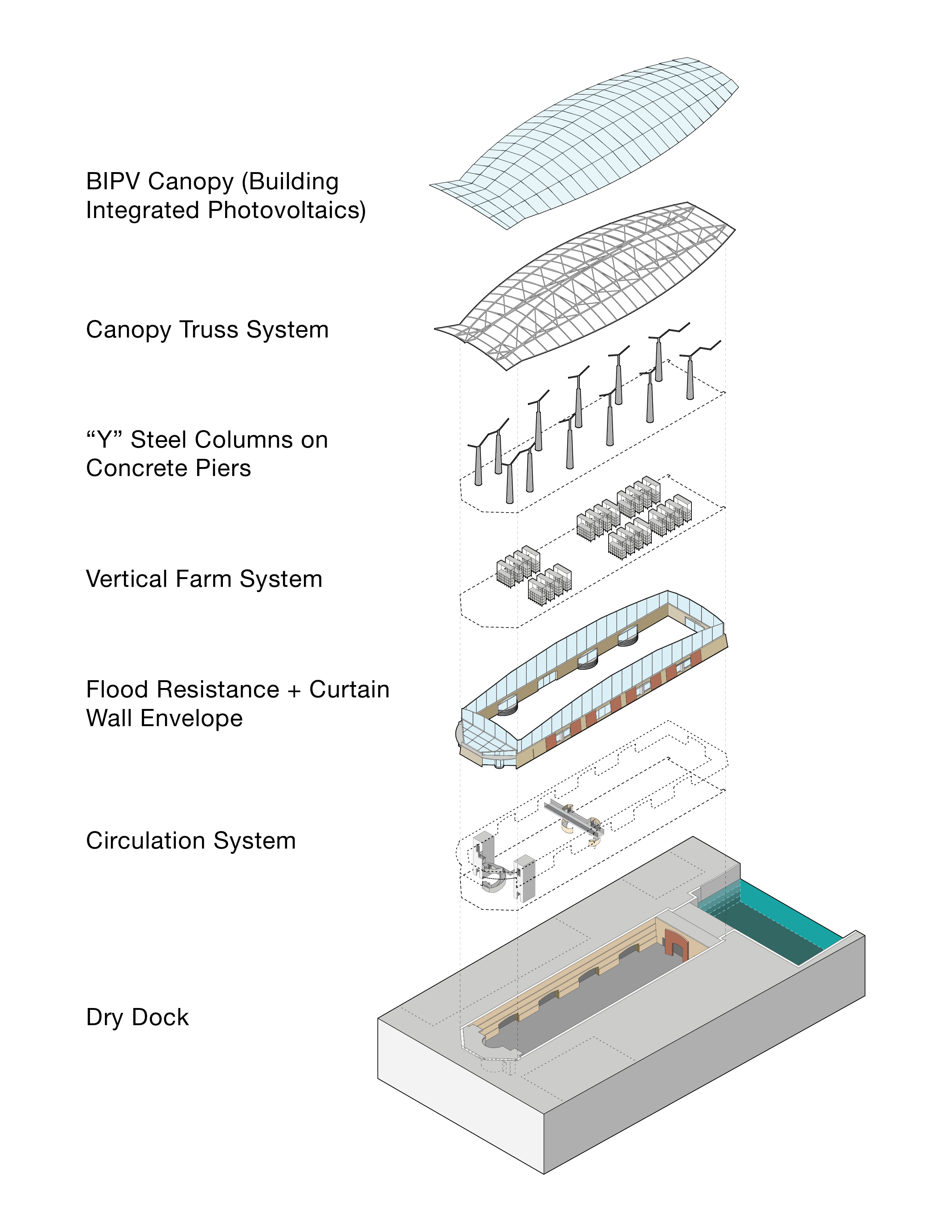 BIPV Canopy (Building Integrated Photovoltaics)

Canopy Truss System

“Y” Steel Columns on Concrete Piers

Vertical Farm System

Flood Resistance + Curtain Wall Envelope

Circulation System

Dry Dock