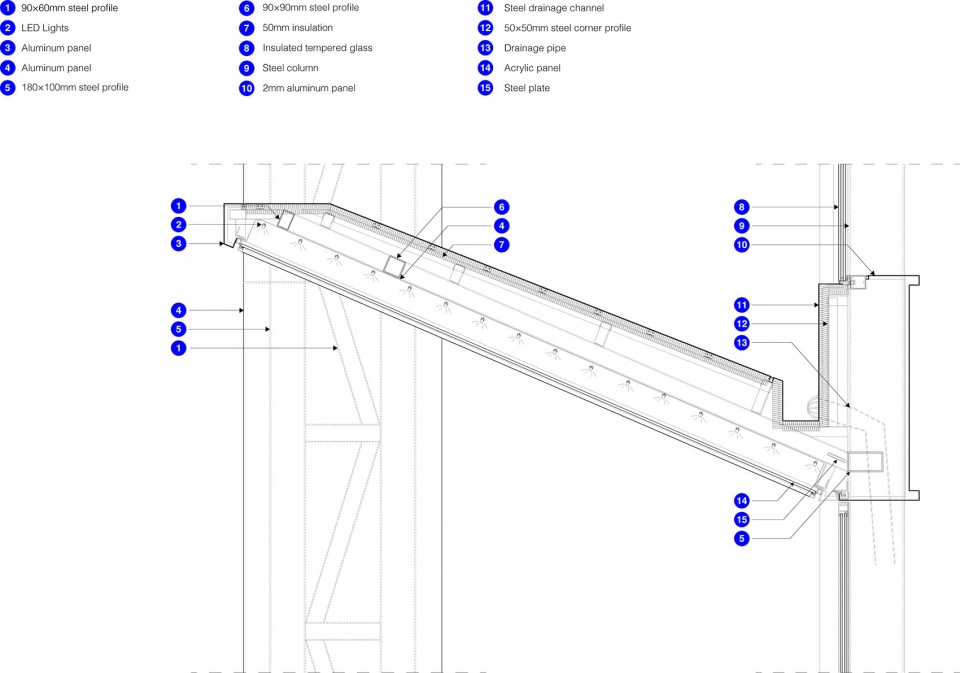 1 90×60mm steel profile
2 LED Lights
3 Aluminum panel
4 Aluminum panel
5 180×100mm steel profile

6 90×90mm steel profile
7 50mm insulation
8 Insulated tempered glass
9 Steel column
10 2mm aluminum panel

11 Steel drainage channel
12 50×50mm steel corner profile
13 Drainage pipe
14 Acrylic panel
15 Steel plate

1
2
3
4
5
1
6
4
7
8
9
10
11
12
13
14
15
5