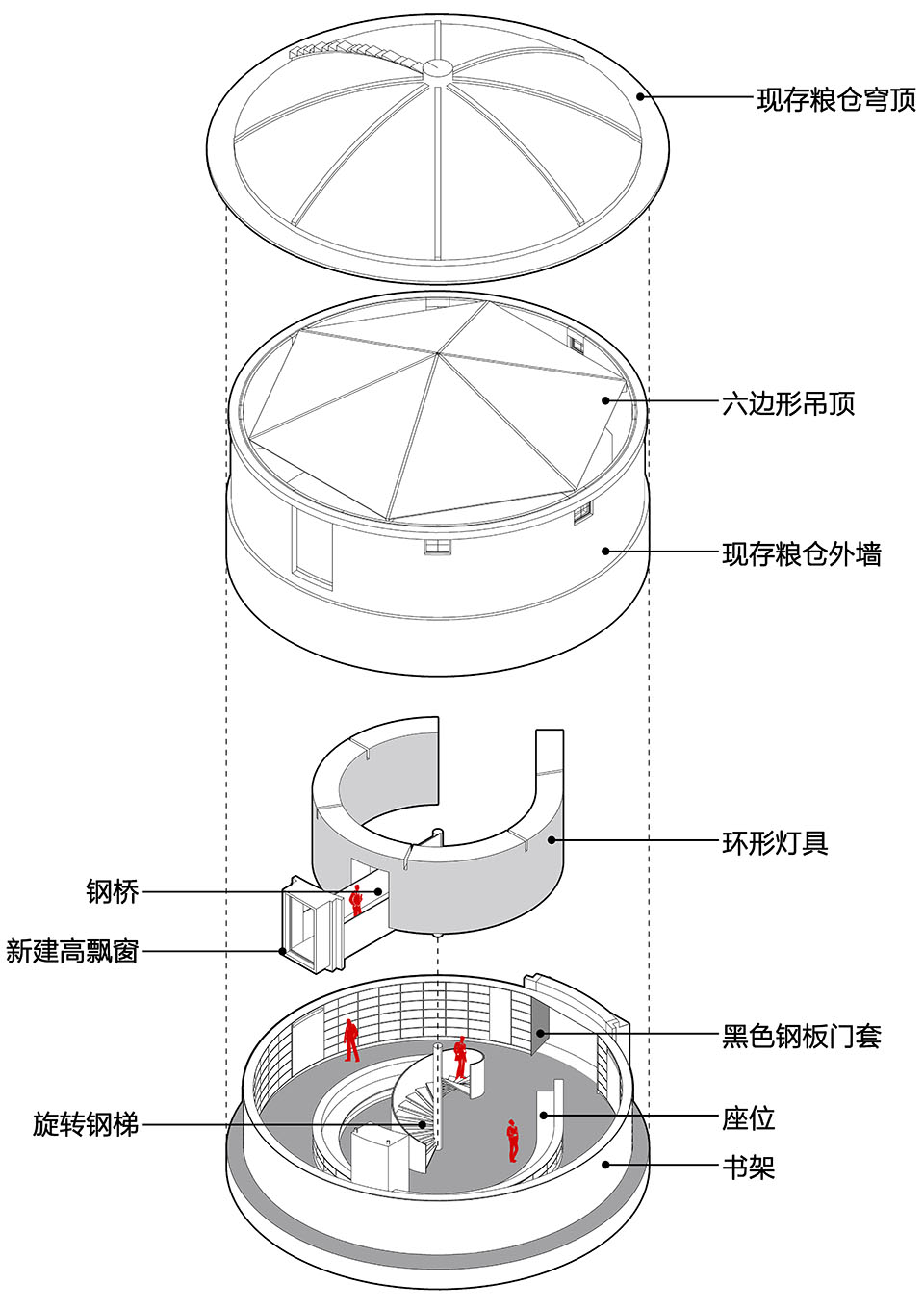 现存粮仓穹顶

六边形吊顶

现存粮仓外墙

环形灯具

钢桥

新建高飘窗

黑色钢板门套

旋转钢梯

座位

书架