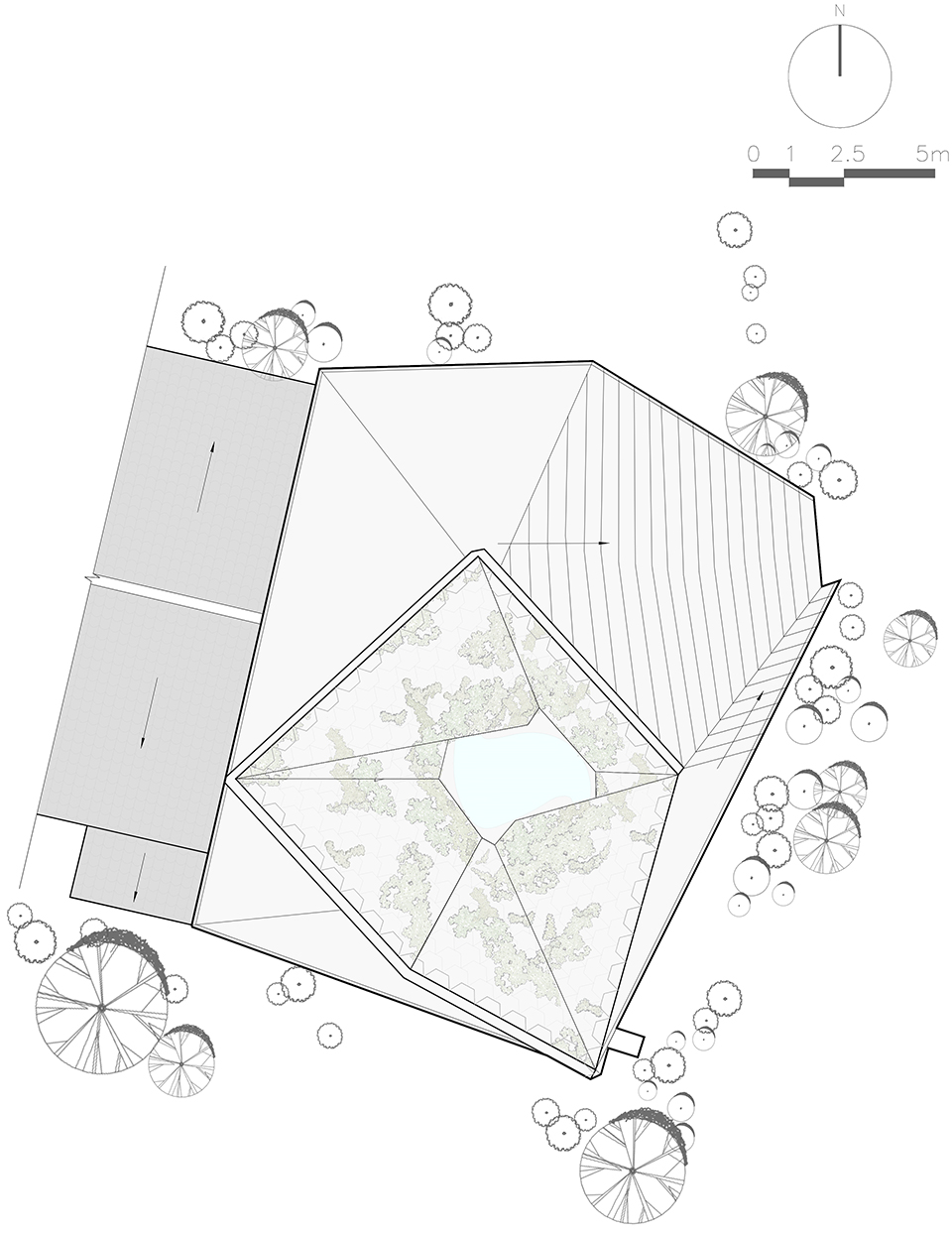 N

0 1 2.5 5m