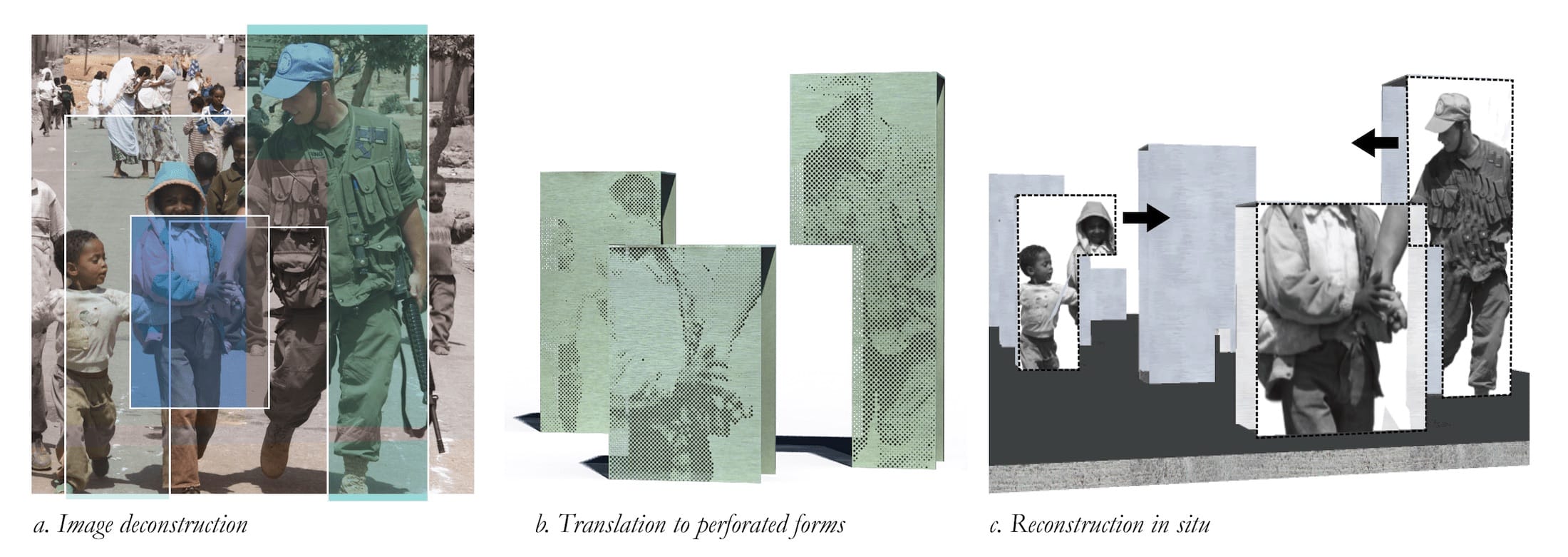 a. Image deconstruction

b. Translation to perforated forms

c. Reconstruction in situ