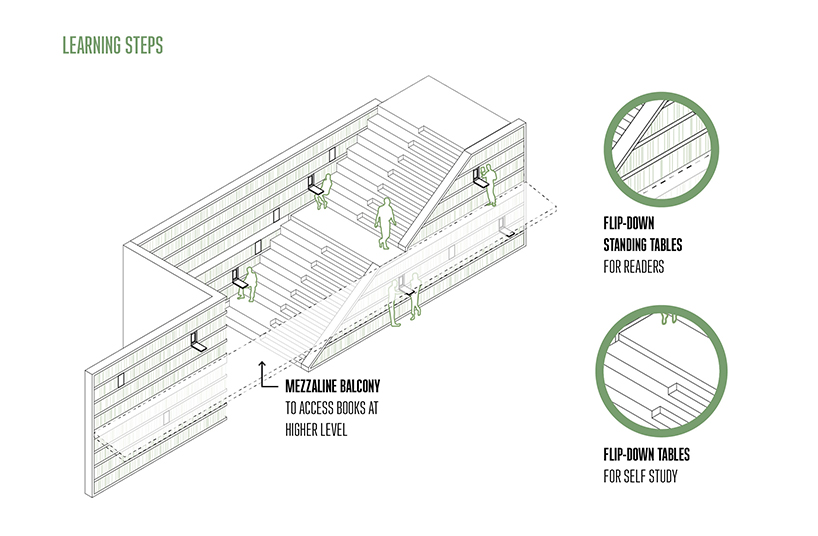 LEARNING STEPS

MEZZALINE BALCONY
TO ACCESS BOOKS AT HIGHER LEVEL

FLIP-DOWN STANDING TABLES
FOR READERS

FLIP-DOWN TABLES
FOR SELF STUDY