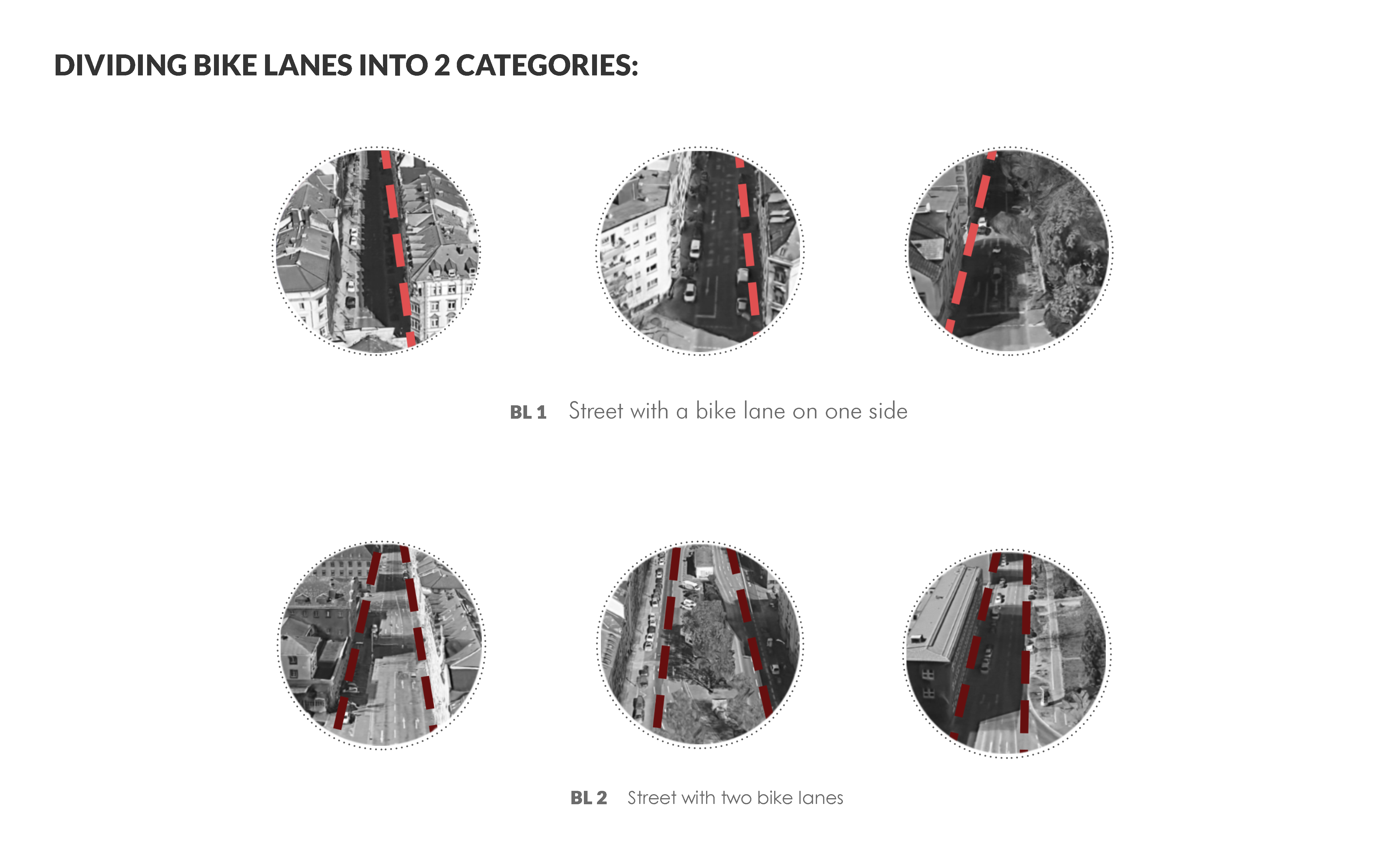 DIVIDING BIKE LANES INTO 2 CATEGORIES:

BL 1 Street with a bike lane on one side

BL 2 Street with two bike lanes