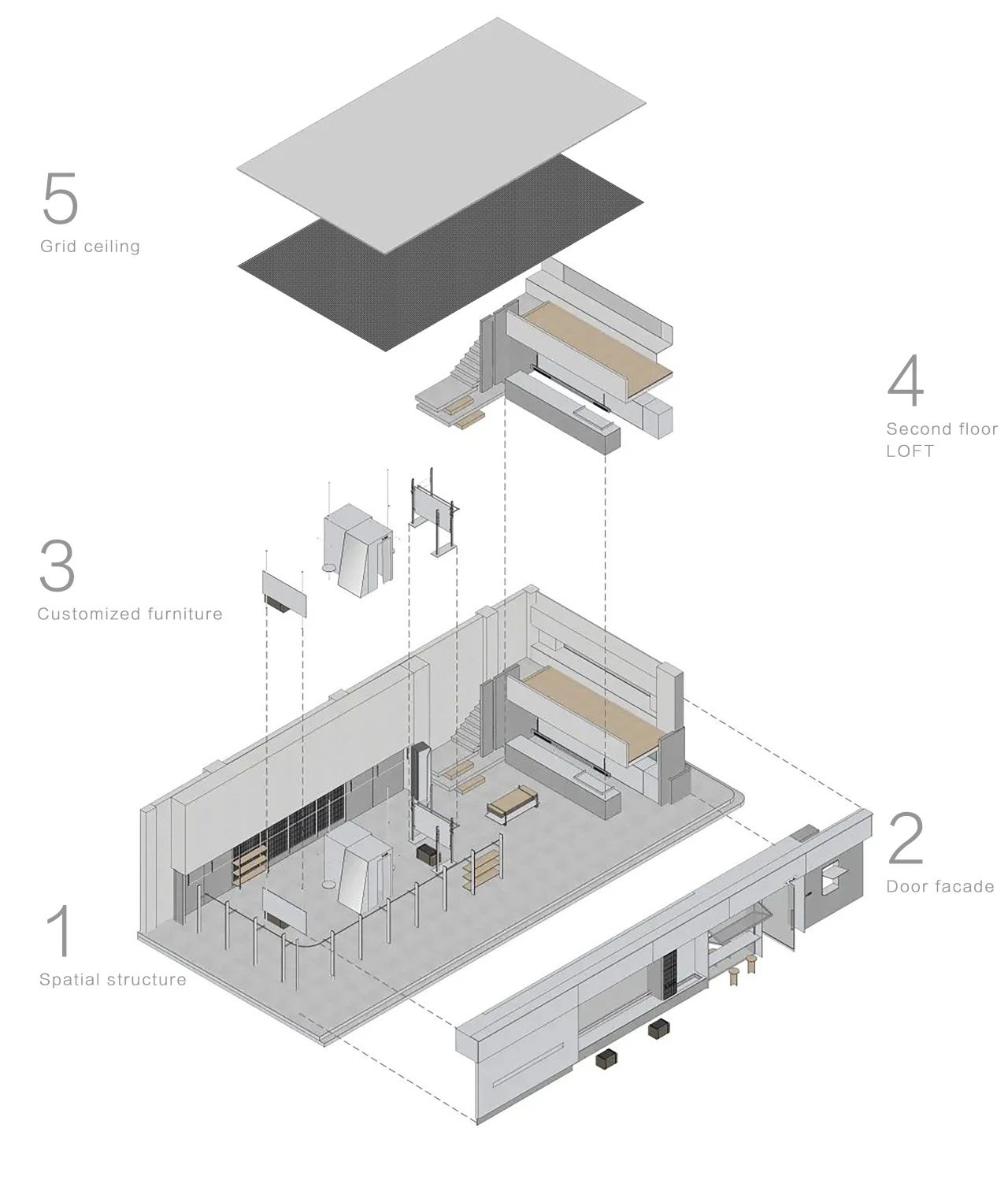 5
Grid ceiling

4
Second floor
LOFT

3
Customized furniture

2
Door facade

1
Spatial structure