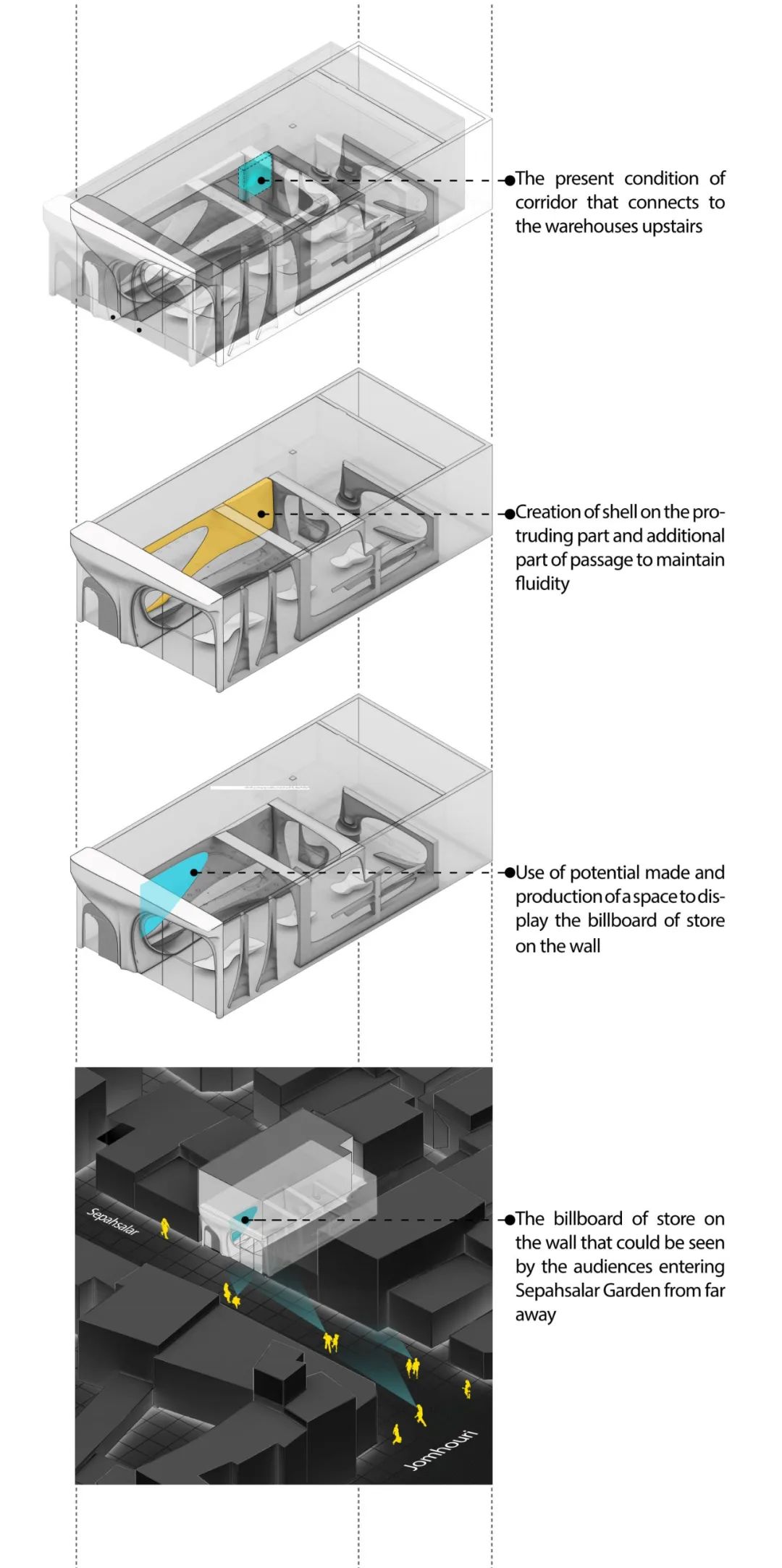 The present condition of corridor that connects to the warehouses upstairs

Creation of shell on the protruding part and additional part of passage to maintain fluidity

Use of potential made and production of a space to display the billboard of store on the wall

Sepahsalar

The billboard of store on the wall that could be seen by the audiences entering Sepahsalar Garden from far away

Jomhouri