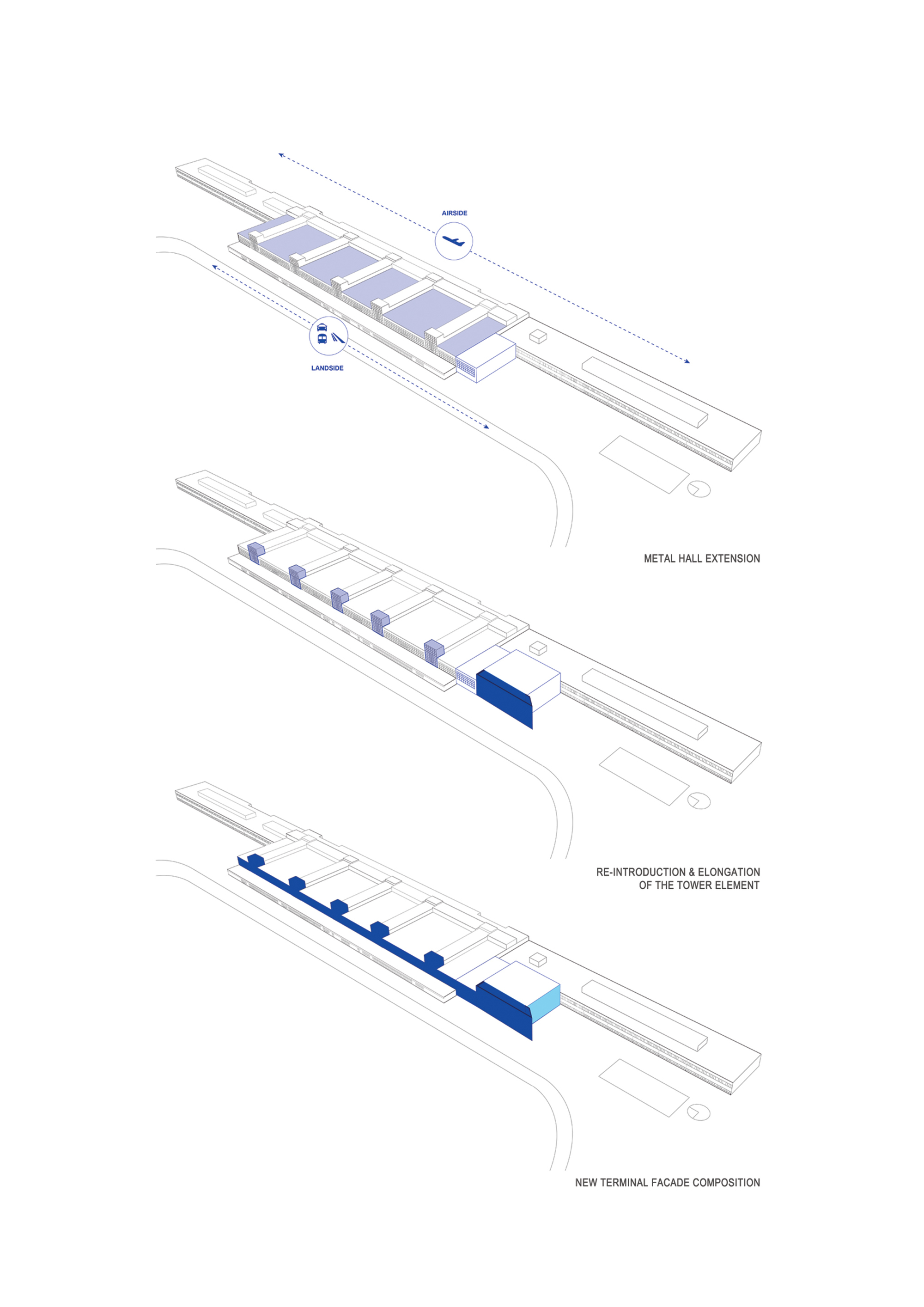 AIRSIDE

LANDSIDE

METAL HALL EXTENSION

RE-INTRODUCTION & ELONGATION OF THE TOWER ELEMENT

NEW TERMINAL FACADE COMPOSITION