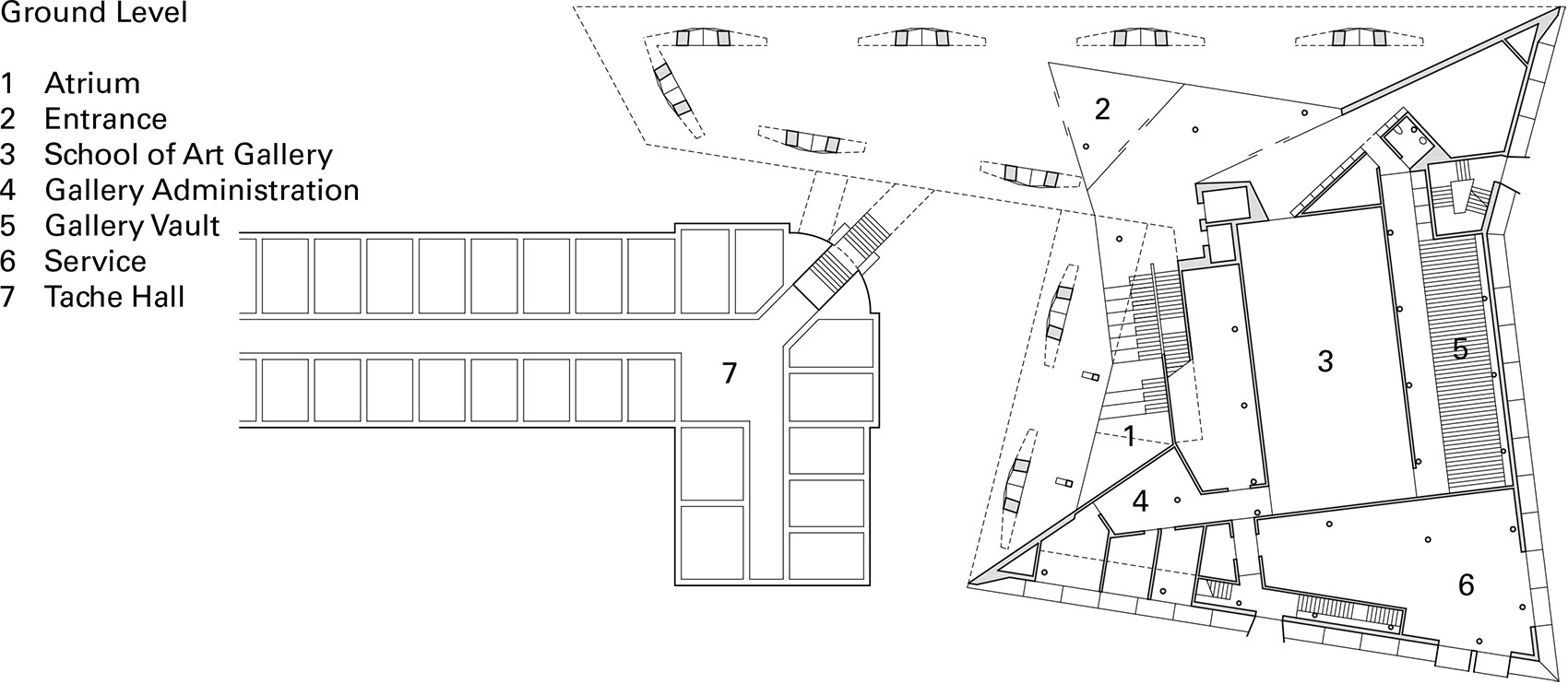 Ground Level

1 Atrium
2 Entrance
3 School of Art Gallery
4 Gallery Administration
5 Gallery Vault
6 Service
7 Tache Hall

2

7

3

5

1

4

6