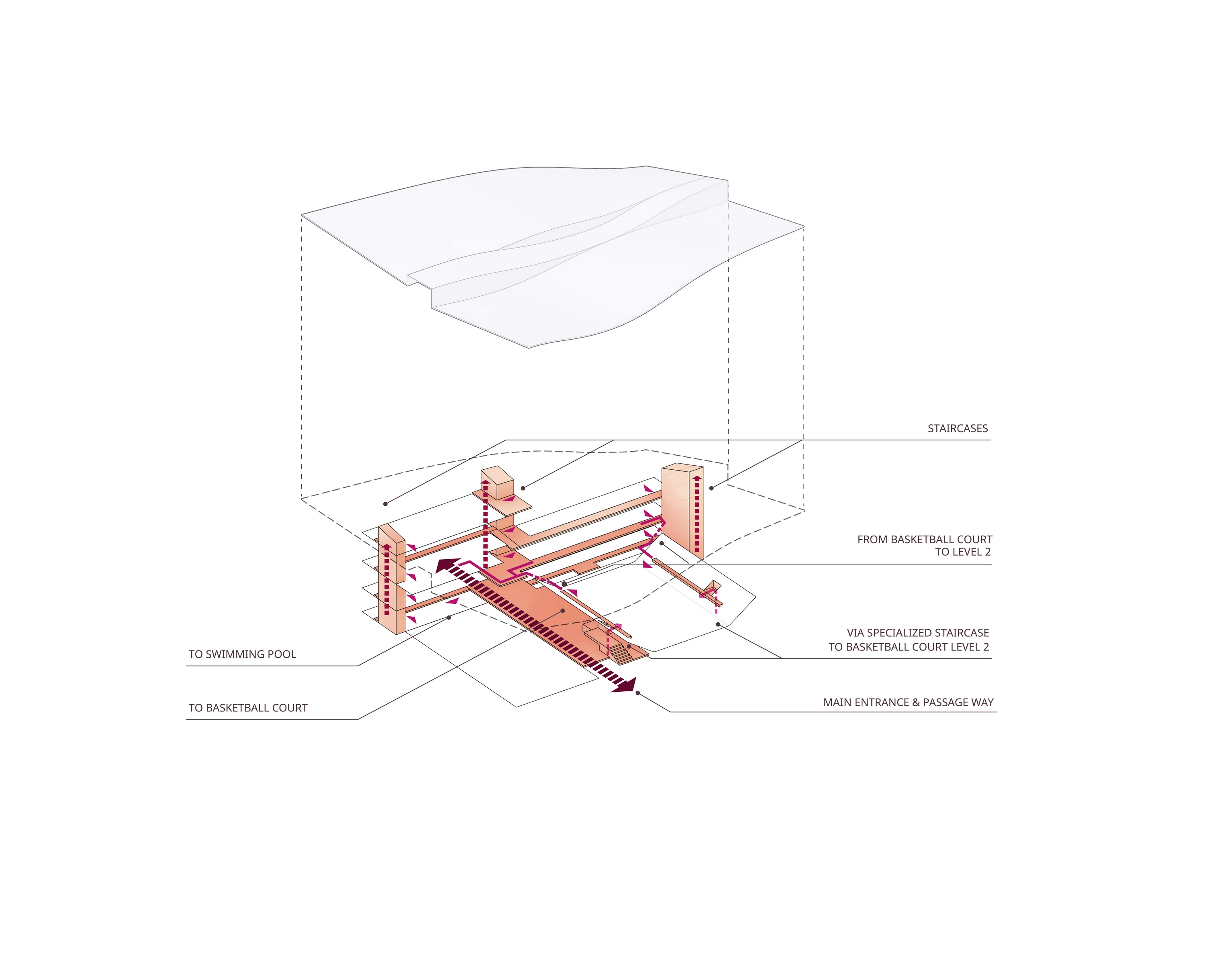 STAIRCASES

FROM BASKETBALL COURT
TO LEVEL 2

VIA SPECIALIZED STAIRCASE
TO BASKETBALL COURT LEVEL 2

TO SWIMMING POOL

TO BASKETBALL COURT

MAIN ENTRANCE & PASSAGE WAY