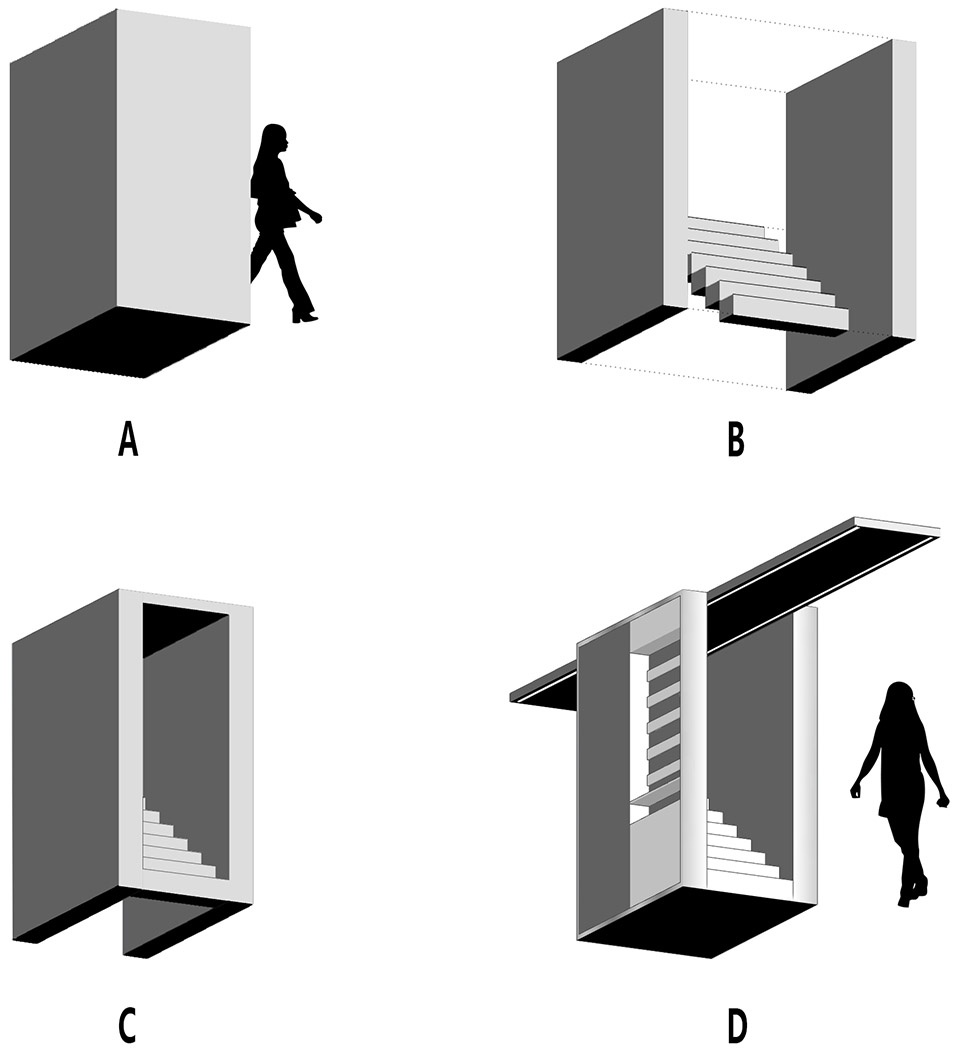 A

B

C

D