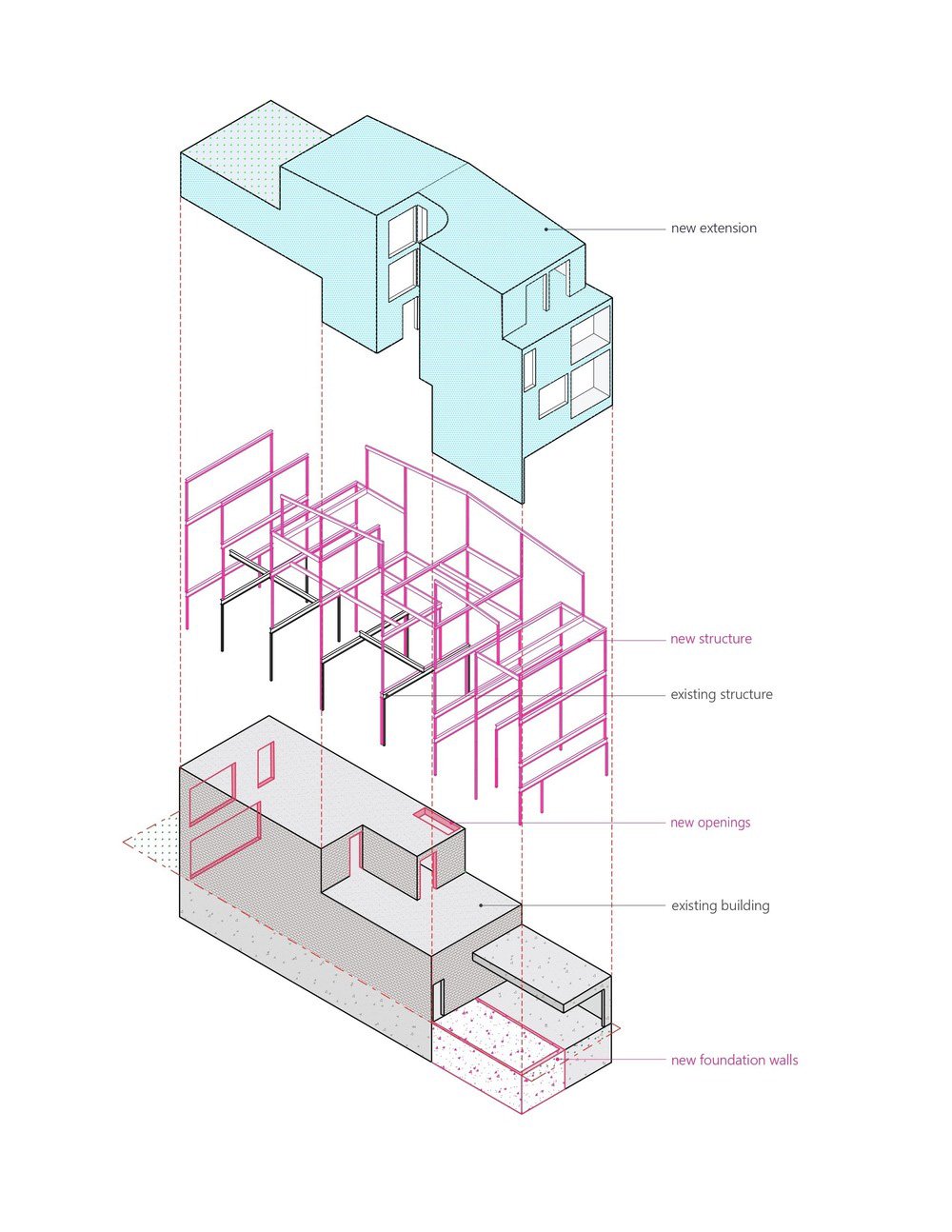 new extension

new structure

existing structure

new openings

existing building

new foundation walls