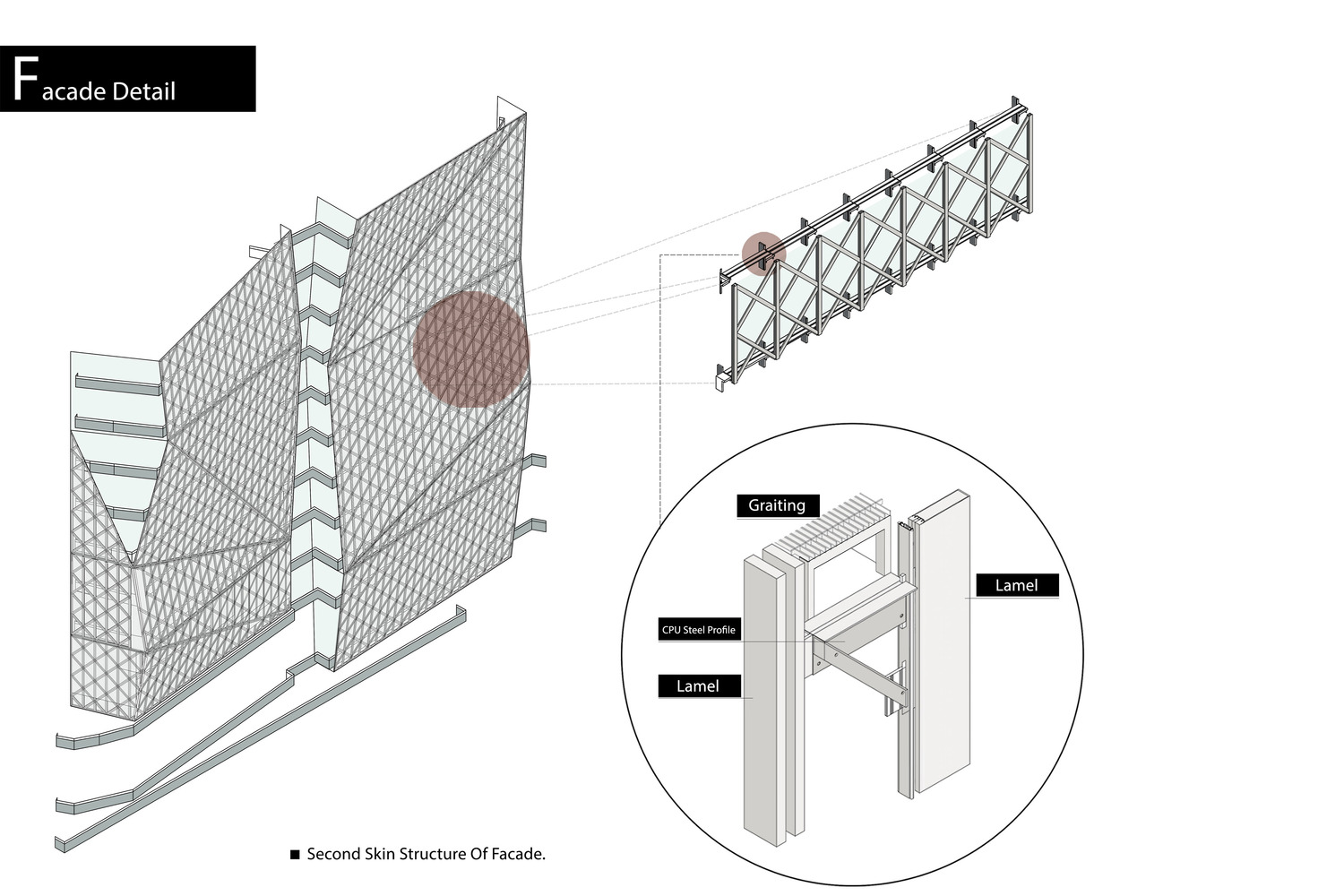 Facade Detail

Graiting

Lamel

CPU Steel Profile

Lamel

■ Second Skin Structure Of Facade.