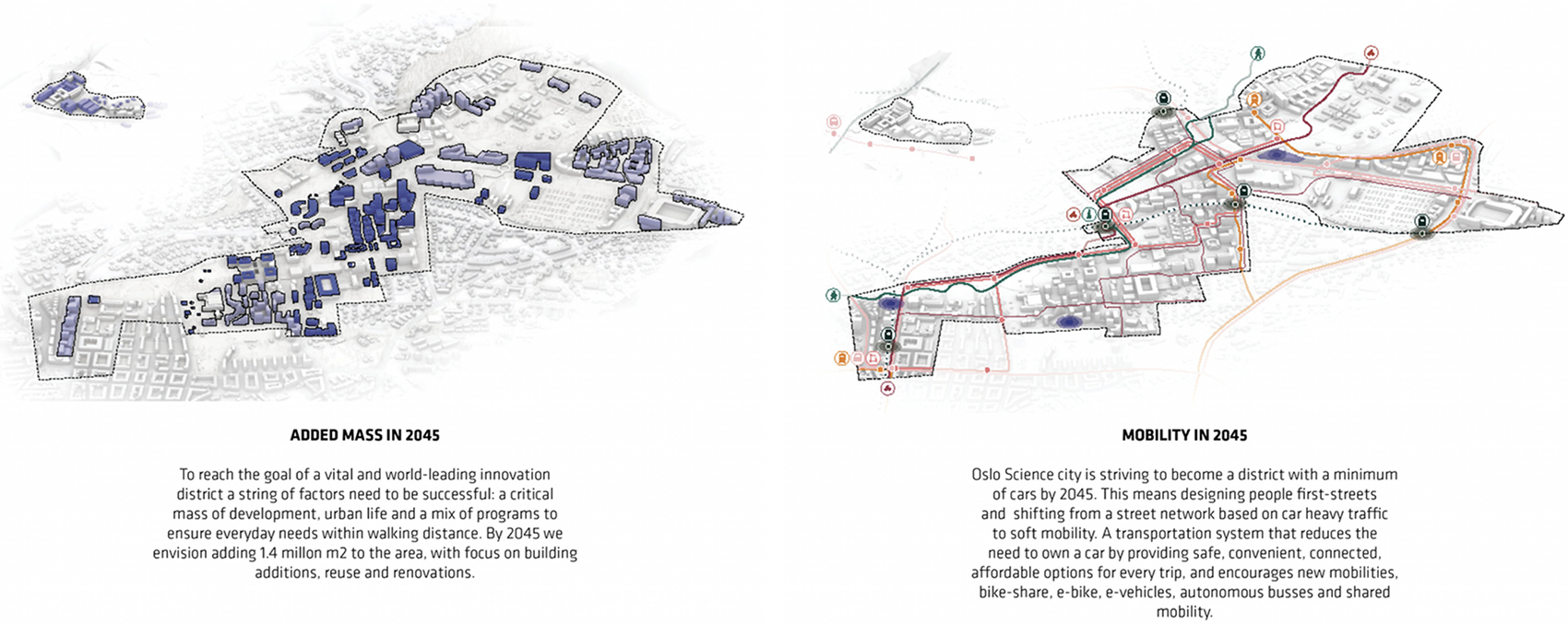 ADDED MASS IN 2045

To reach the goal of a vital and world-leading innovation district a string of factors need to be successful: a critical mass of development, urban life and a mix of programs to ensure everyday needs within walking distance. By 2045 we envision adding 1.4 millon m2 to the area, with focus on building additions, reuse and renovations.

MOBILITY IN 2045

Oslo Science city is striving to become a district with a minimum of cars by 2045. This means designing people first-streets and shifting from a street network based on car heavy traffic to soft mobility. A transportation system that reduces the need to own a car by providing safe, convenient, connected, affordable options for every trip, and encourages new mobilities, bike-share, e-bike, e-vehicles, autonomous busses and shared mobility.