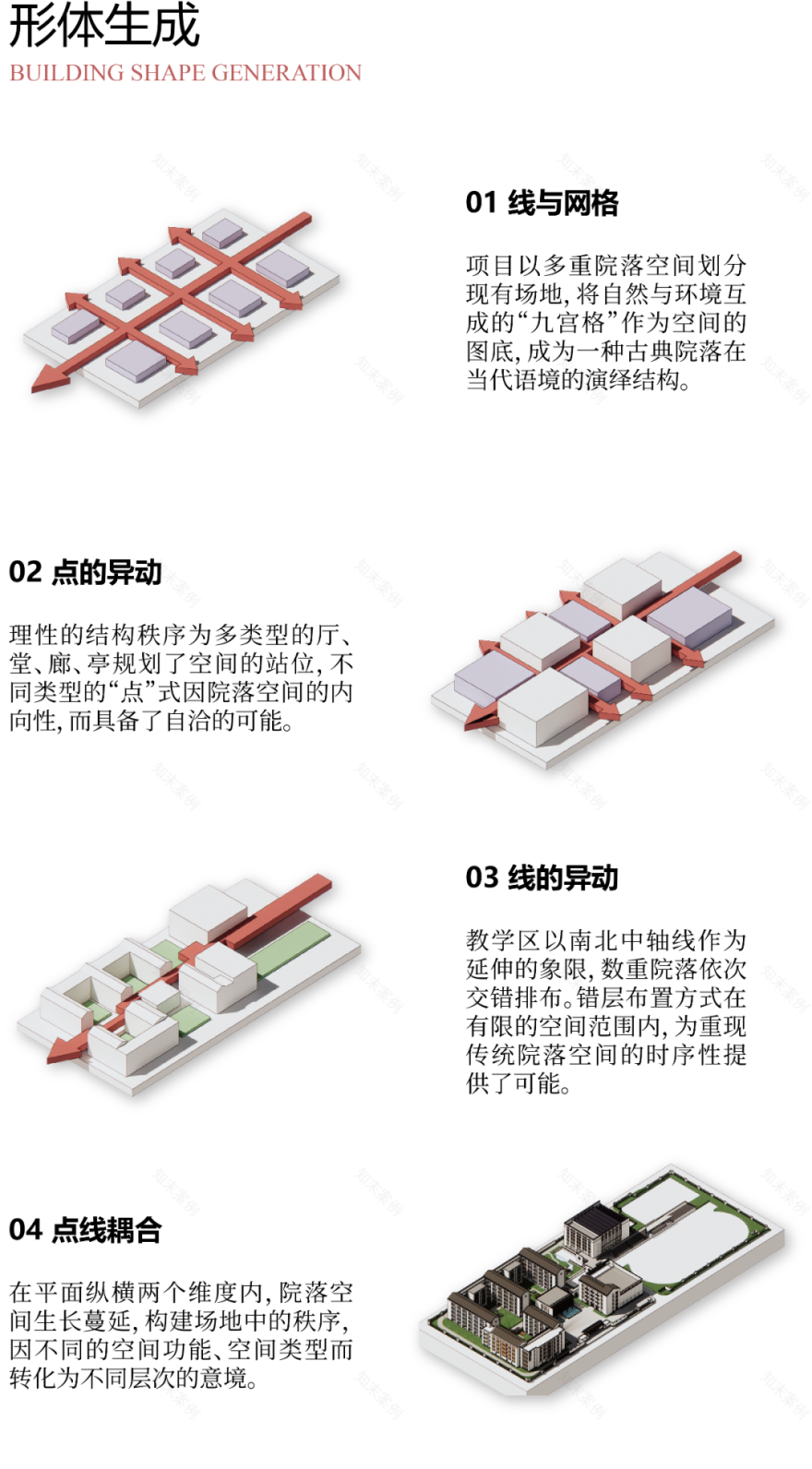 形体生成
BUILDING SHAPE GENERATION

01 线与网格

项目以多重院落空间划分现有场地，将自然与环境互成的“九宫格”作为空间的图底，成为一种古典院落在当代语境的演绎结构。

02 点的异动

理性的结构秩序为多类型的厅、堂、廊、亭规划了空间的站位，不同类型的“点”式因院落空间的内向性，而具备了自洽的可能。

03 线的异动

教学区以南北中轴线作为延伸的象限，数重院落依次交错排布。错层布置方式在有限的空间范围内，为重现传统院落空间的时序性提供了可能。

04 点线耦合

在平面纵横两个维度内，院落空间生长蔓延，构建场地中的秩序，因不同的空间功能、空间类型而转化为不同层次的意境。