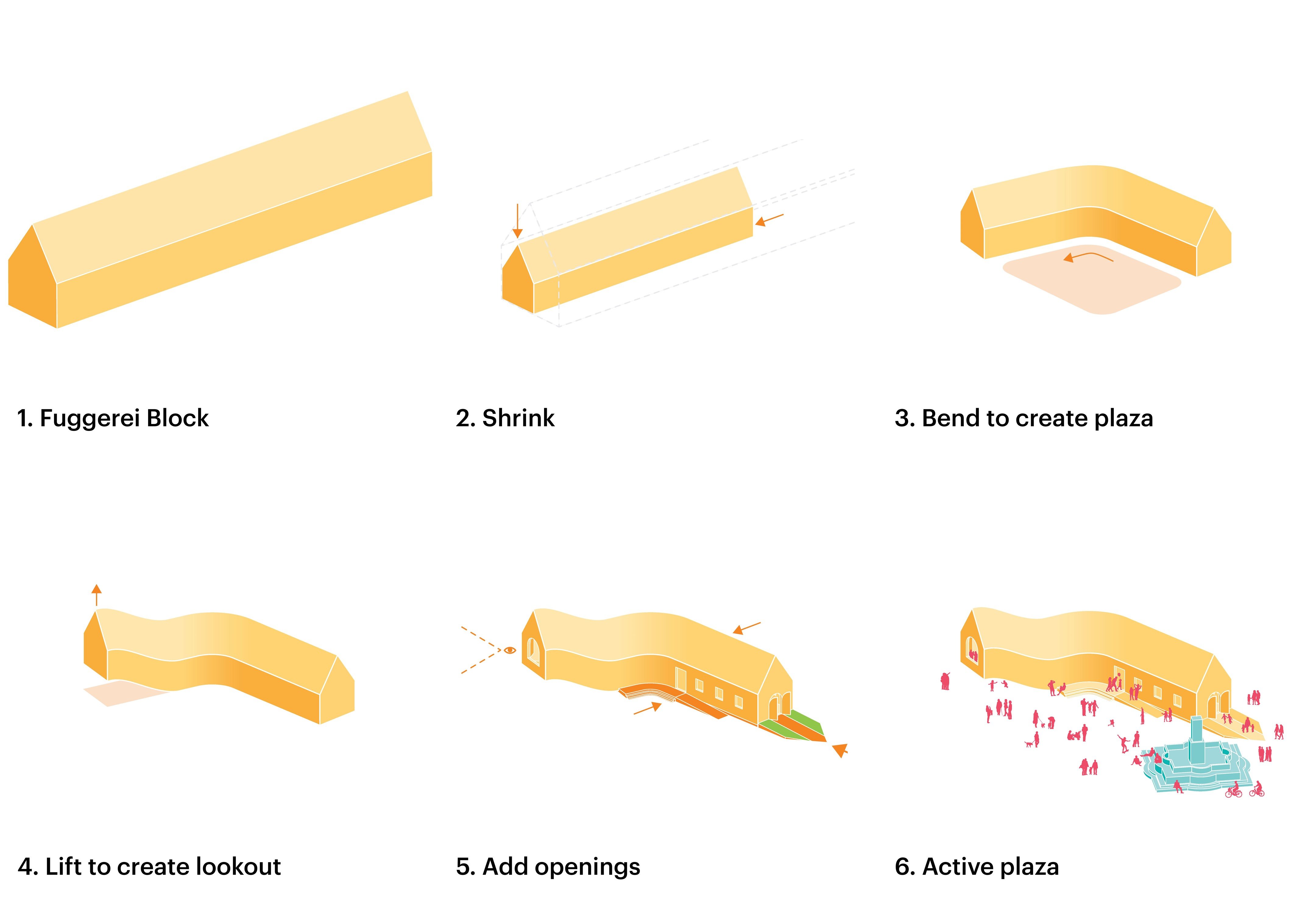 1. Fuggerei Block

2. Shrink

3. Bend to create plaza

4. Lift to create lookout

5. Add openings

6. Active plaza