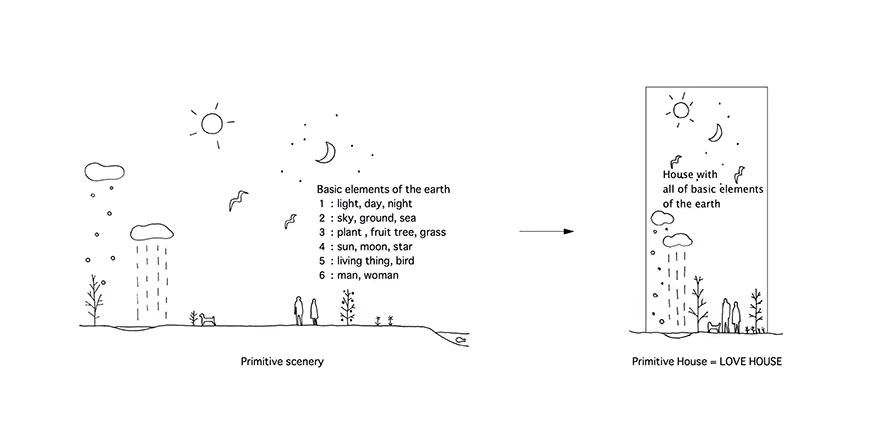 Basic elements of the earth
1 : light, day, night
2 : sky, ground, sea
3 : plant , fruit tree, grass
4 : sun, moon, star
5 : living thing, bird
6 : man, woman

Primitive scenery

House with
all of basic elements
of the earth

Primitive House = LOVE HOUSE