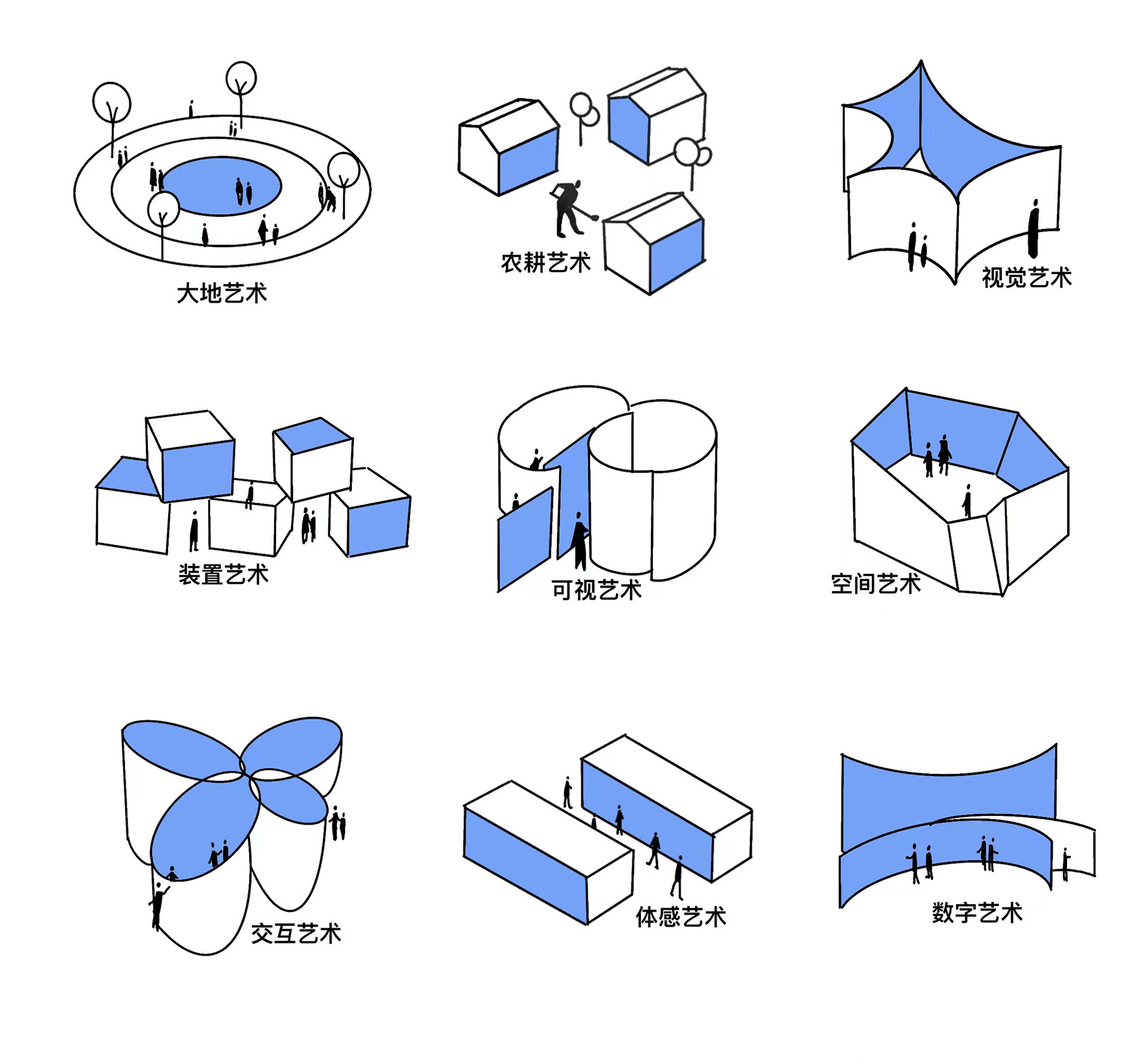 大地艺术

农耕艺术

视觉艺术

装置艺术

可视艺术

空间艺术

交互艺术

体感艺术

数字艺术