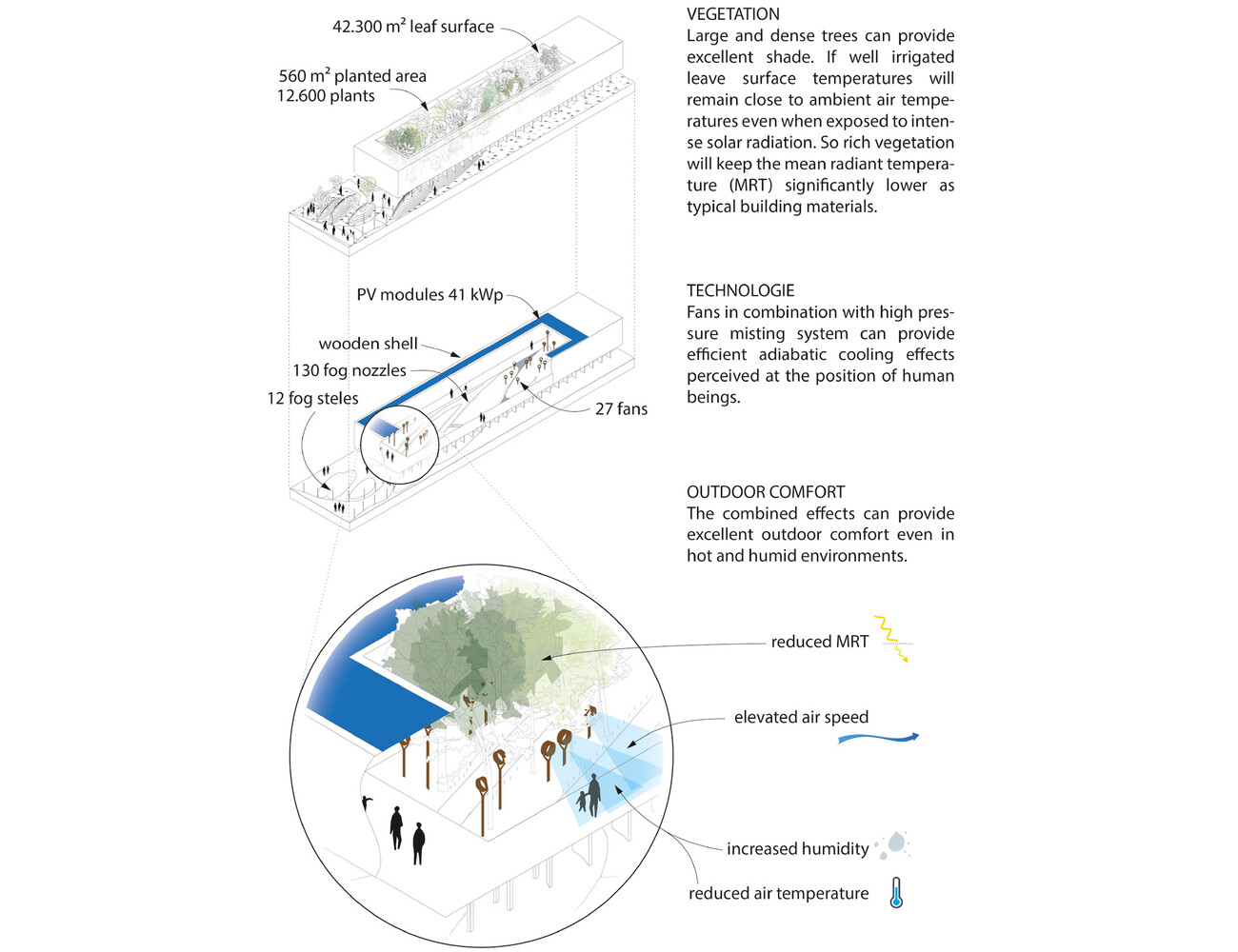 42.300 m² leaf surface

560 m² planted area
12.600 plants

PV modules 41 kWp

wooden shell

130 fog nozzles

12 fog steles

27 fans

VEGETATION
Large and dense trees can provide excellent shade. If well irrigated leave surface temperatures will remain close to ambient air temperatures even when exposed to intense solar radiation. So rich vegetation will keep the mean radiant temperature (MRT) significantly lower as typical building materials.

TECHNOLOGIE
Fans in combination with high pressure misting system can provide efficient adiabatic cooling effects perceived at the position of human beings.

OUTDOOR COMFORT
The combined effects can provide excellent outdoor comfort even in hot and humid environments.

reduced MRT

elevated air speed

increased humidity

reduced air temperature