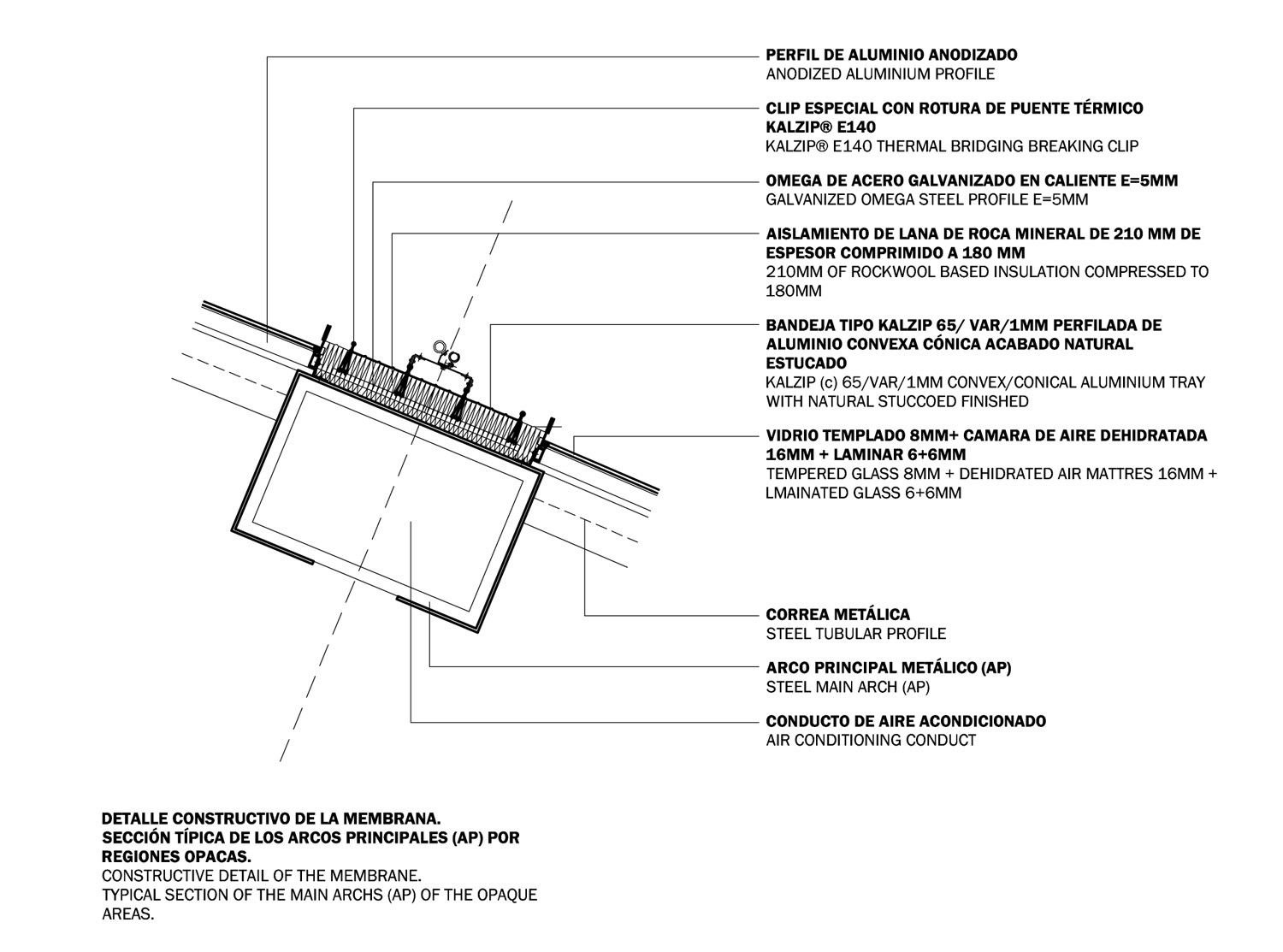 PERFIL DE ALUMINIO ANODIZADO
ANODIZED ALUMINIUM PROFILE

CLIP ESPECIAL CON ROTURA DE PUENTE TÉRMICO KALZIP® E140
KALZIP® E140 THERMAL BRIDGING BREAKING CLIP

OMEGA DE ACERO GALVANIZADO EN CALIENTE E=5MM
GALVANIZED OMEGA STEEL PROFILE E=5MM

AISLAMIENTO DE LANA DE ROCA MINERAL DE 210 MM DE ESPESOR COMPRIMIDO A 180 MM
210MM OF ROCKWOOL BASED INSULATION COMPRESSED TO 180MM

BANDEJA TIPO KALZIP 65/ VAR/1MM PERFILADA DE ALUMINIO CONVEXA CÓNICA ACABADO NATURAL ESTUCADO
KALZIP (c) 65/VAR/1MM CONVEX/CONICAL ALUMINIUM TRAY WITH NATURAL STUCCOED FINISHED

VIDRIO TEMPLADO 8MM+ CAMARA DE AIRE DEHIDRATADA 16MM + LAMINAR 6+6MM
TEMPERED GLASS 8MM + DEHIDRATED AIR MATTRES 16MM + LMAINATED GLASS 6+6MM

CORREA METÁLICA
STEEL TUBULAR PROFILE

ARCO PRINCIPAL METÁLICO (AP)
STEEL MAIN ARCH (AP)

CONDUCTO DE AIRE ACONDICIONADO
AIR CONDITIONING CONDUCT

DETALLE CONSTRUCTIVO DE LA MEMBRANA.
SECCIÓN TÍPICA DE LOS ARCOS PRINCIPALES (AP) POR REGIONES OPACAS.
CONSTRUCTIVE DETAIL OF THE MEMBRANE.
TYPICAL SECTION OF THE MAIN ARCHS (AP) OF THE OPAQUE AREAS.