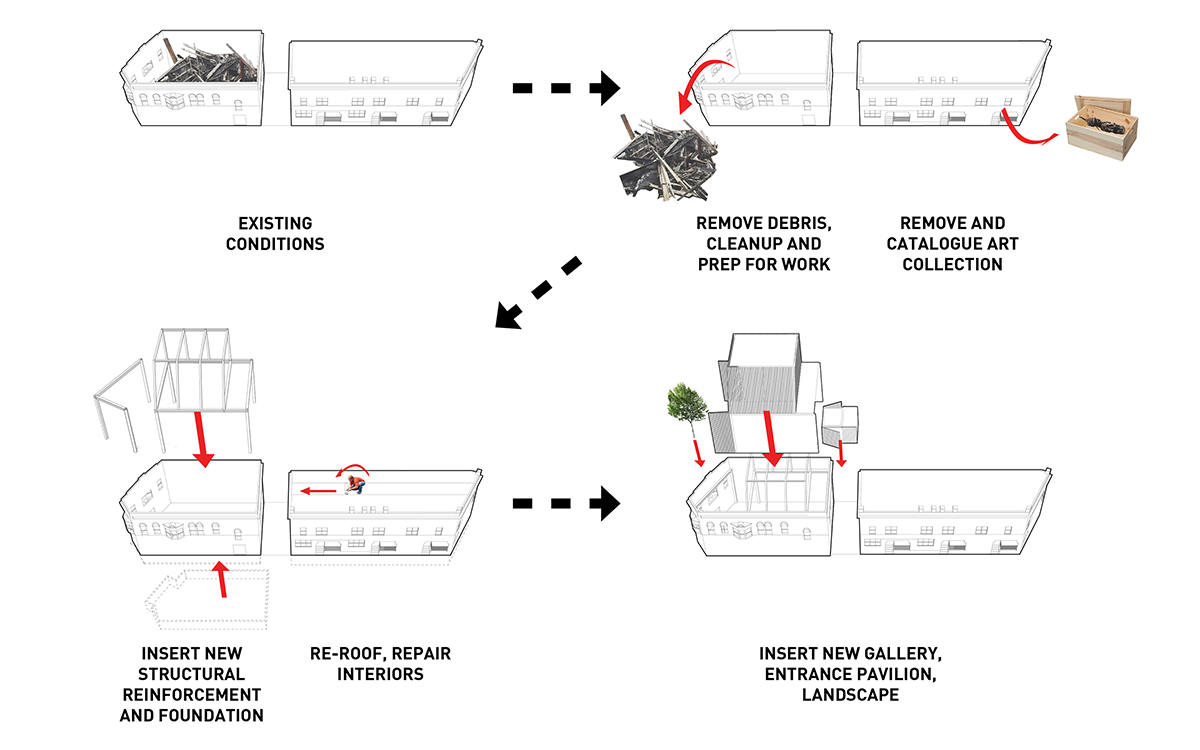 EXISTING CONDITIONS

REMOVE DEBRIS, CLEANUP AND PREP FOR WORK

REMOVE AND CATALOGUE ART COLLECTION

INSERT NEW STRUCTURAL REINFORCEMENT AND FOUNDATION

RE-ROOF, REPAIR INTERIORS

INSERT NEW GALLERY, ENTRANCE PAVILION, LANDSCAPE