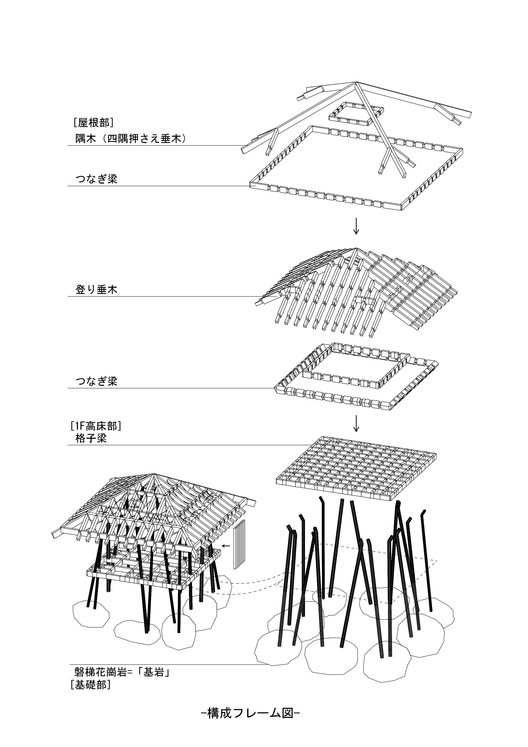 [屋根部]
隅木（四隅押さえ垂木）

つなぎ梁

登り垂木

つなぎ梁

[1F高床部]
格子梁

磐梯花崗岩=「基岩」
[基礎部]

-構成フレーム図-