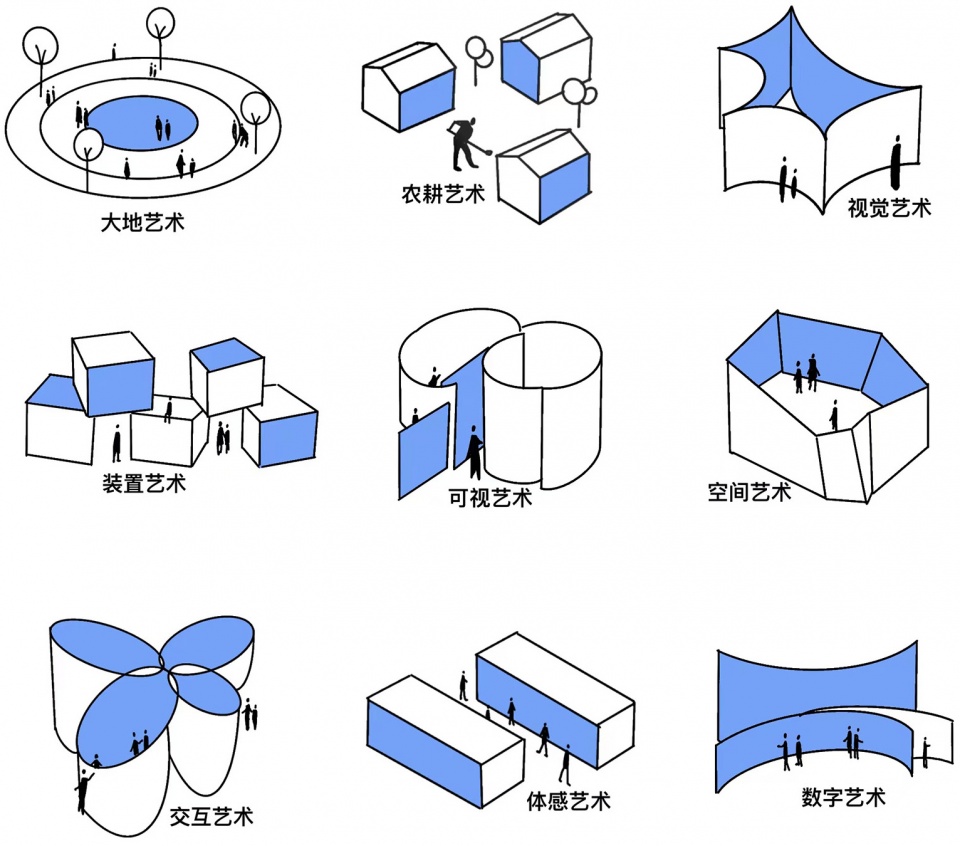 大地艺术

农耕艺术

视觉艺术

装置艺术

可视艺术

空间艺术

交互艺术

体感艺术

数字艺术