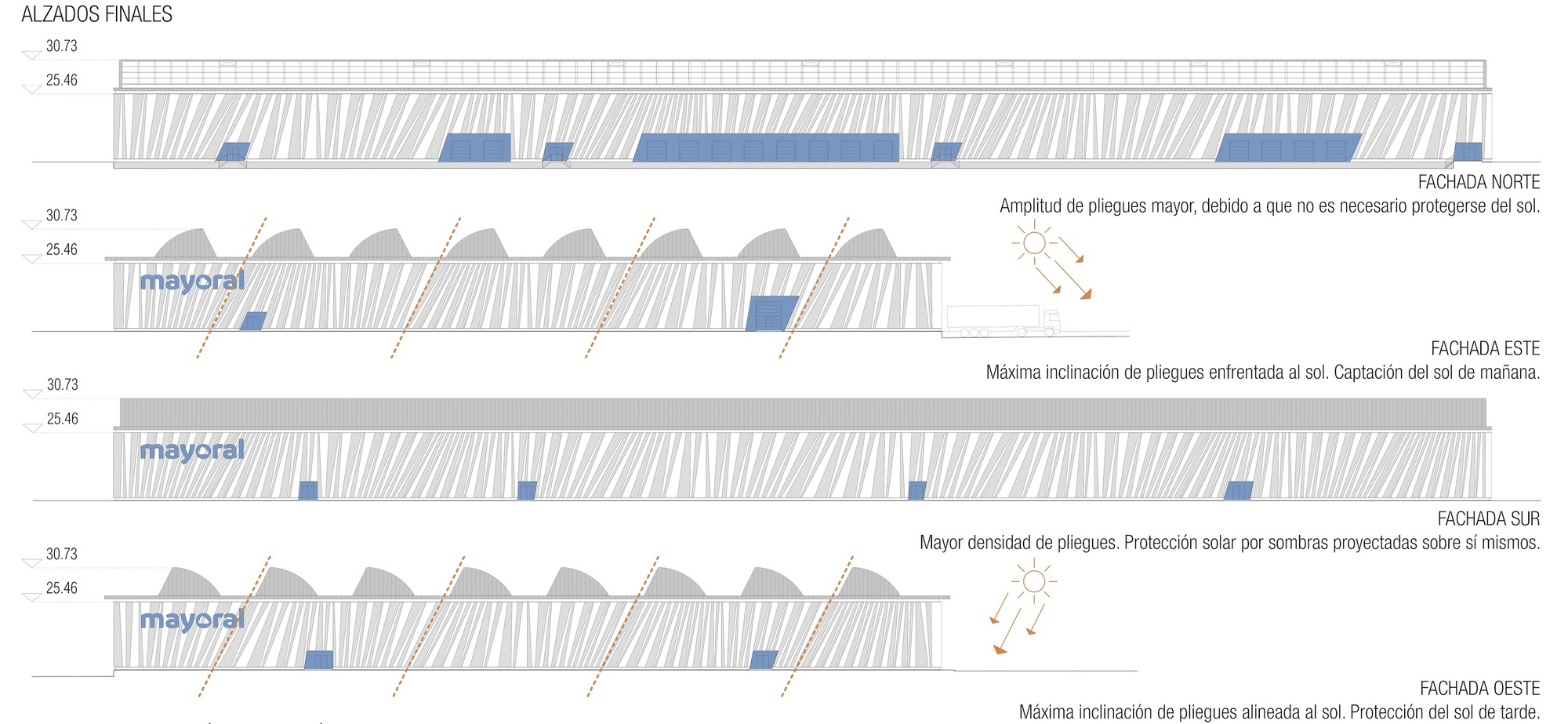 ALZADOS FINALES

30.73
25.46

FACHADA NORTE
Amplitud de pliegues mayor, debido a que no es necesario protegerse del sol.

30.73
25.46
mayoral

FACHADA ESTE
Máxima inclinación de pliegues enfrentada al sol. Captación del sol de mañana.

30.73
25.46
mayoral

FACHADA SUR
Mayor densidad de pliegues. Protección solar por sombras proyectadas sobre sí mismos.

30.73
25.46
mayoral

FACHADA OESTE
Máxima inclinación de pliegues alineada al sol. Protección del sol de tarde.