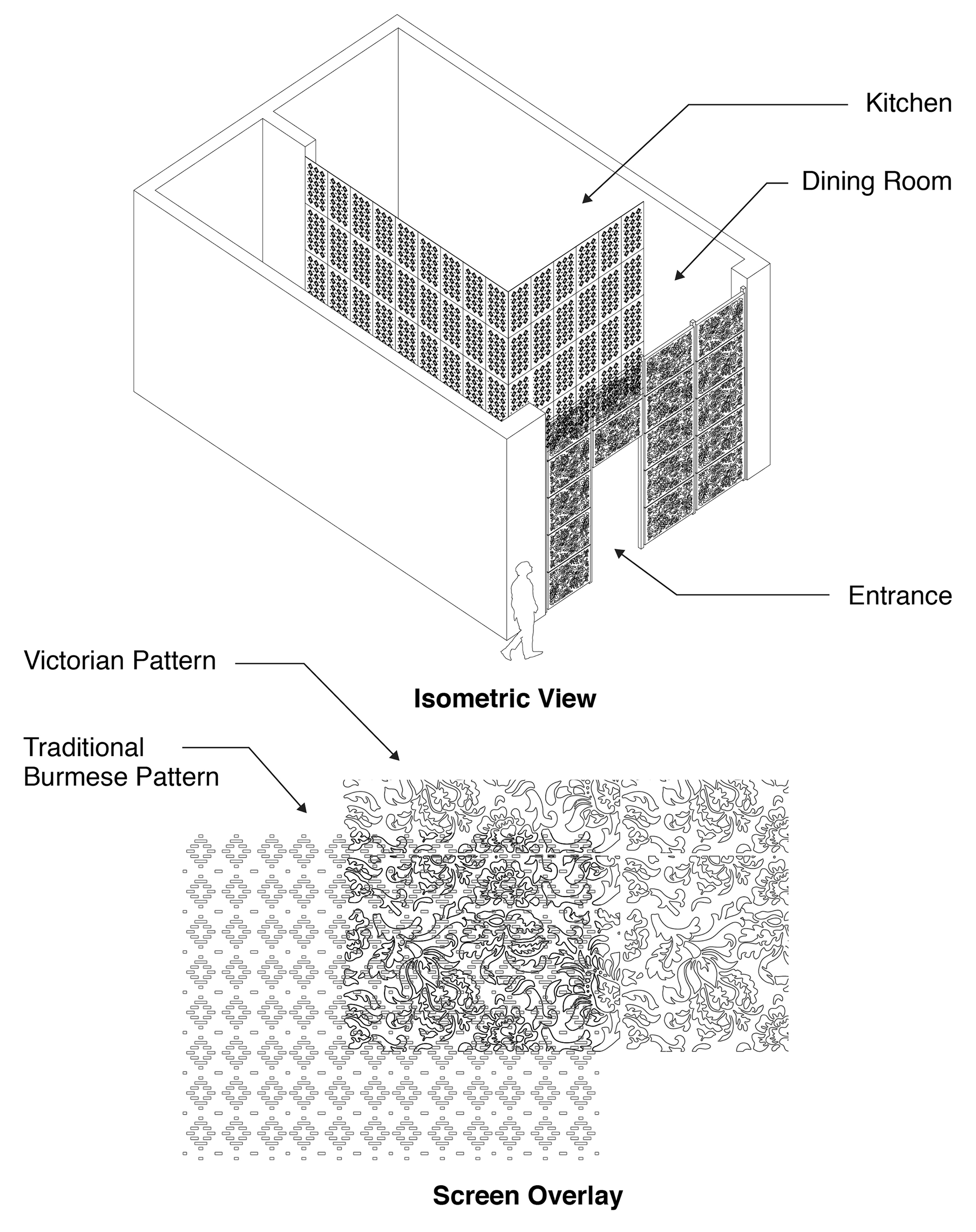 Kitchen

Dining Room

Entrance

Victorian Pattern

Isometric View

Traditional Burmese Pattern

Screen Overlay