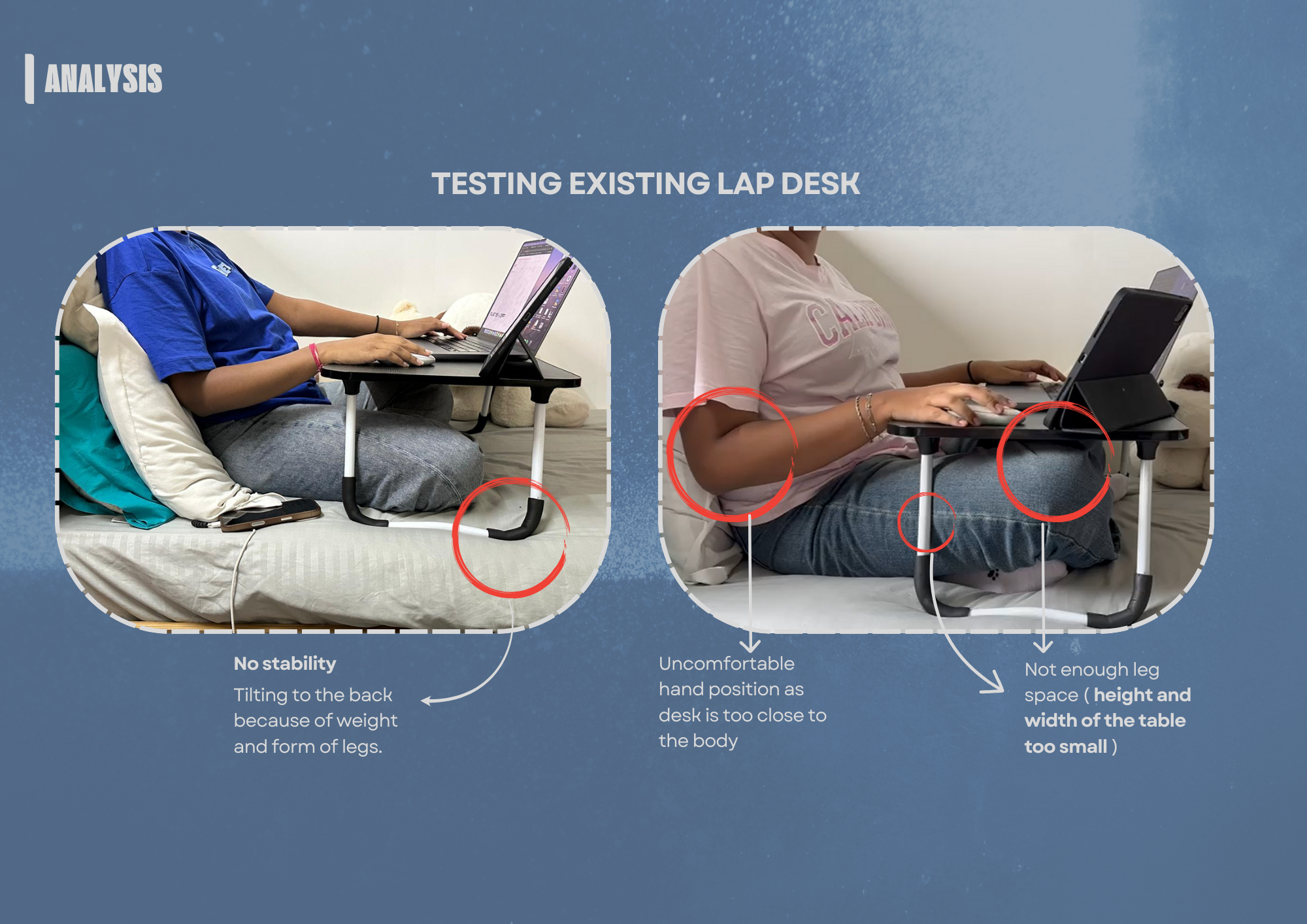 ANALYSIS

TESTING EXISTING LAP DESK

No stability
Tilting to the back because of weight and form of legs.

Uncomfortable hand position as desk is too close to the body

Not enough leg space ( height and width of the table too small )