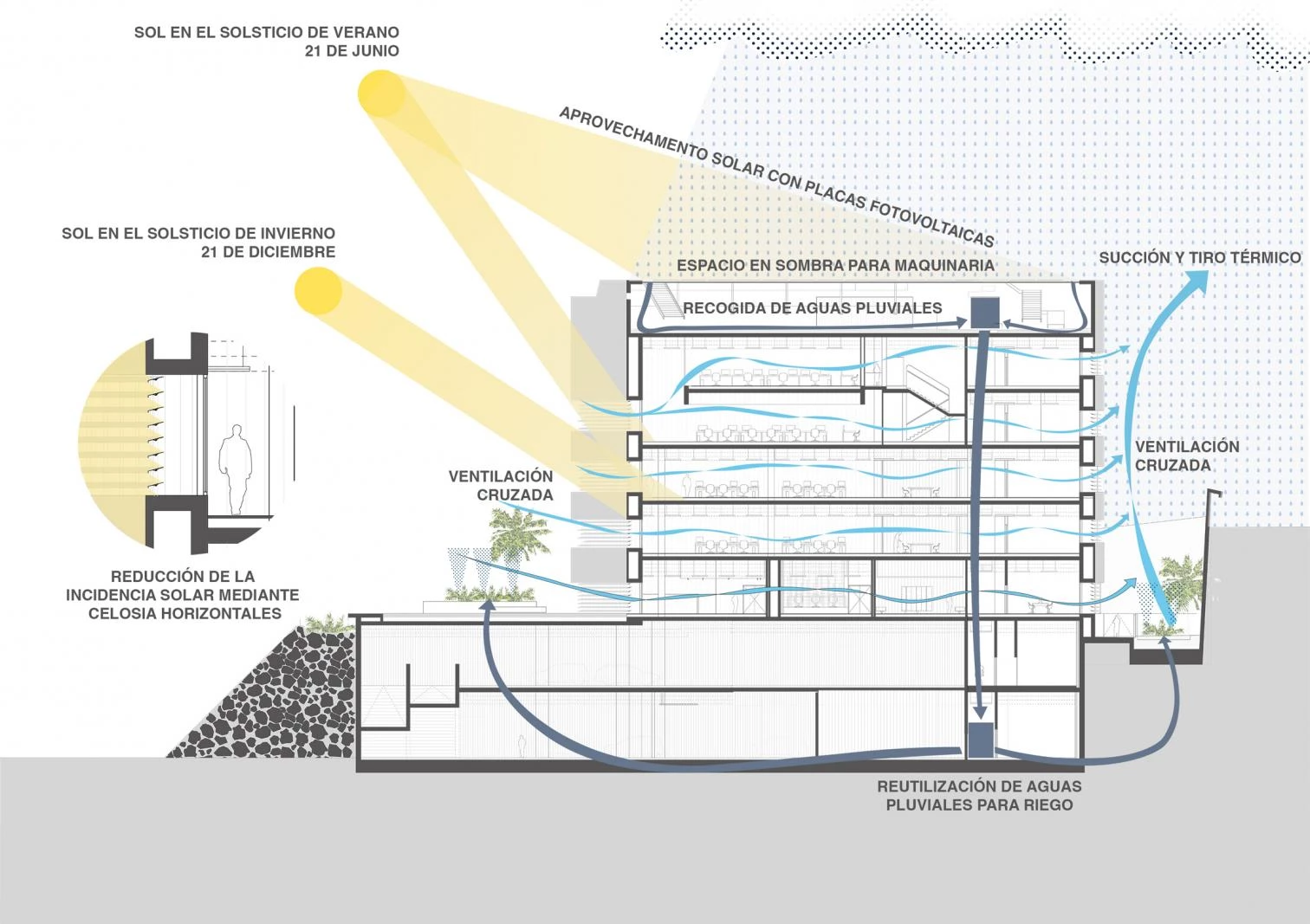 SOL EN EL SOLSTICIO DE VERANO
21 DE JUNIO

APROVECHAMENTO SOLAR CON PLACAS FOTOVOLTAICAS

SOL EN EL SOLSTICIO DE INVIERNO
21 DE DICIEMBRE

ESPACIO EN SOMBRA PARA MAQUINARIA

SUCCIÓN Y TIRO TÉRMICO

RECOGIDA DE AGUAS PLUVIALES

VENTILACIÓN
CRUZADA

VENTILACIÓN
CRUZADA

REDUCCIÓN DE LA
INCIDENCIA SOLAR MEDIANTE
CELOSIA HORIZONTALES

REUTILIZACIÓN DE AGUAS
PLUVIALES PARA RIEGO