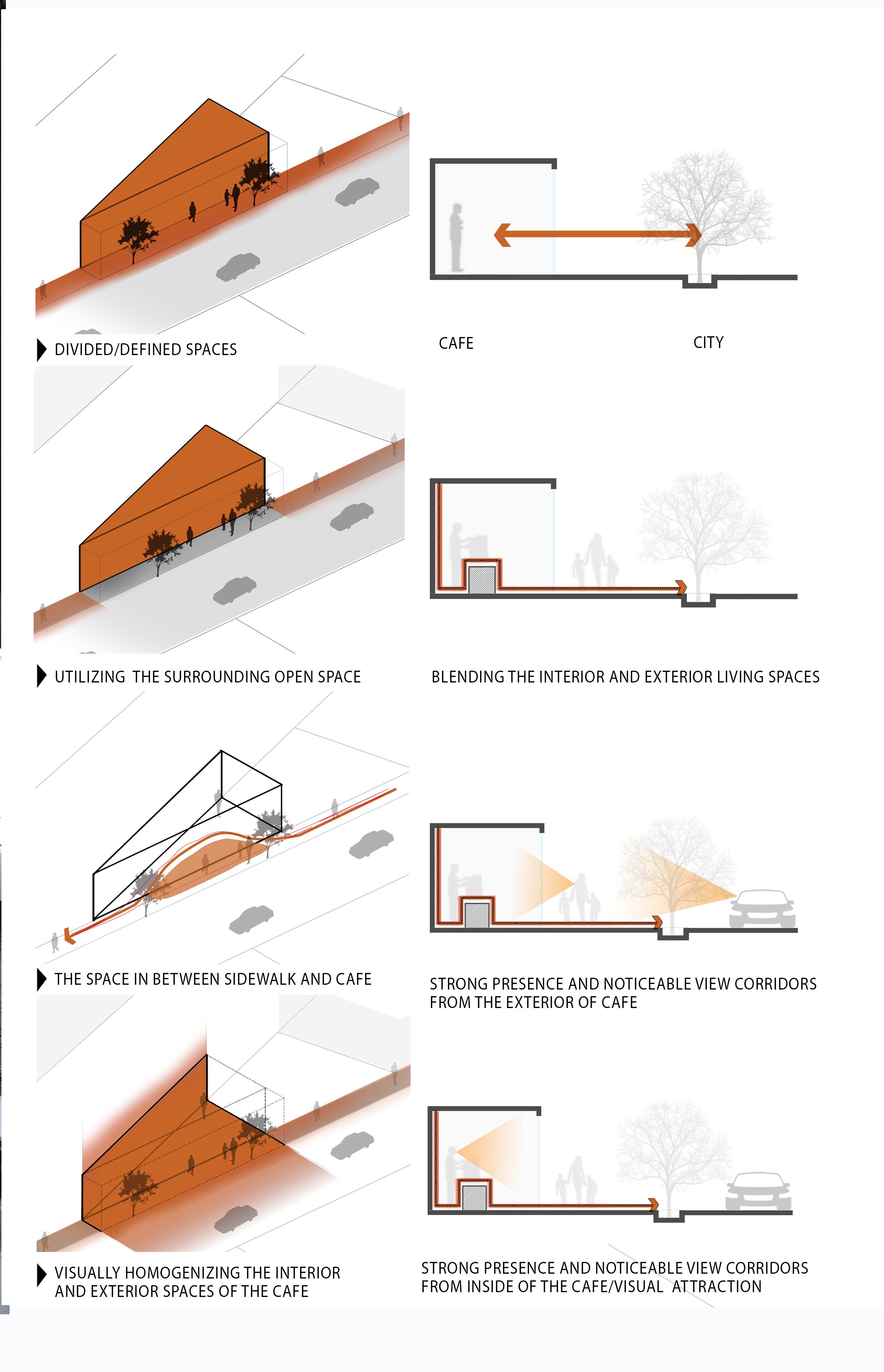 DIVIDED/DEFINED SPACES

CAFE

CITY

UTILIZING THE SURROUNDING OPEN SPACE

BLENDING THE INTERIOR AND EXTERIOR LIVING SPACES

THE SPACE IN BETWEEN SIDEWALK AND CAFE

STRONG PRESENCE AND NOTICEABLE VIEW CORRIDORS FROM THE EXTERIOR OF CAFE

VISUALLY HOMOGENIZING THE INTERIOR AND EXTERIOR SPACES OF THE CAFE

STRONG PRESENCE AND NOTICEABLE VIEW CORRIDORS FROM INSIDE OF THE CAFE/VISUAL ATTRACTION