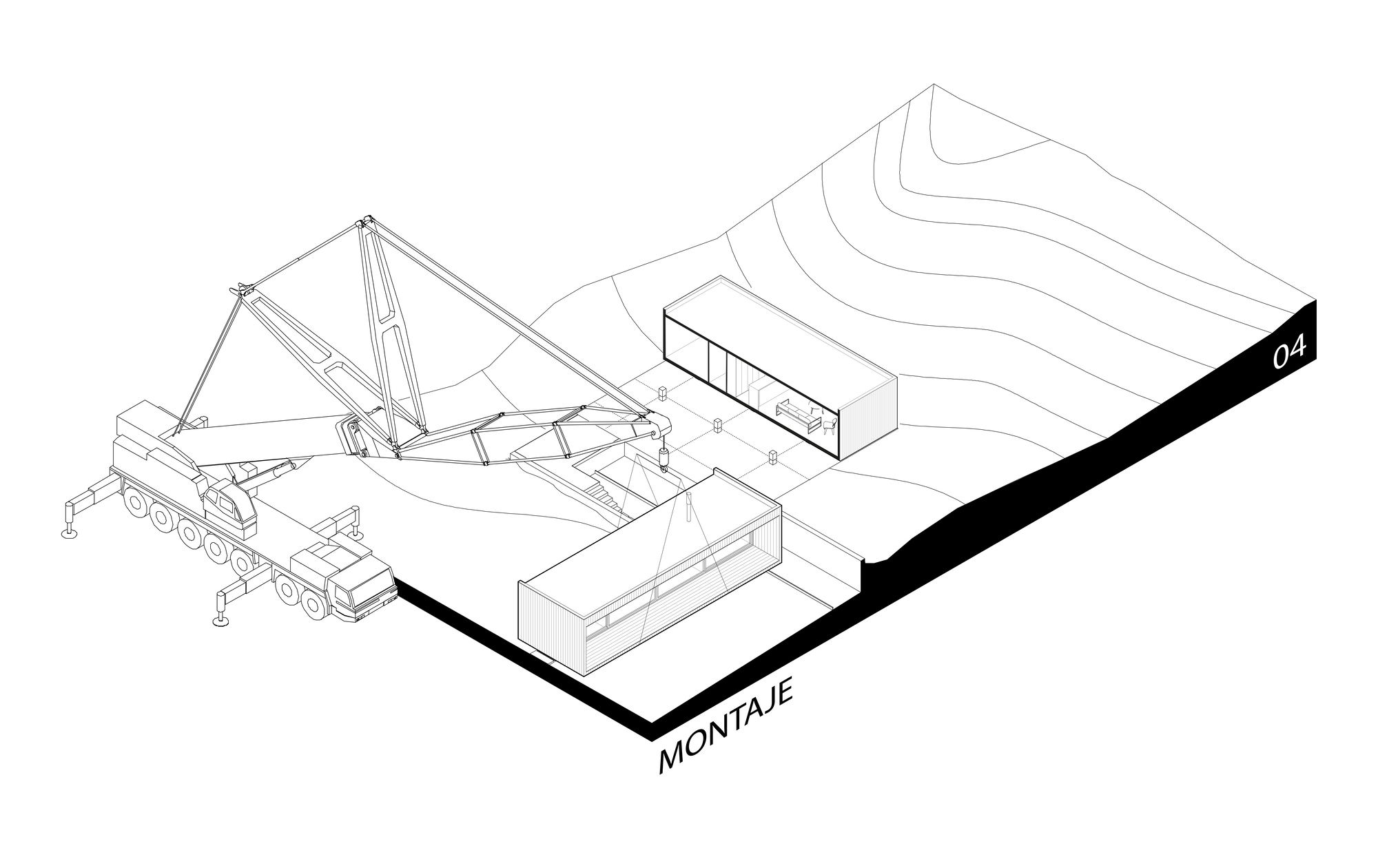 04

MONTAJE