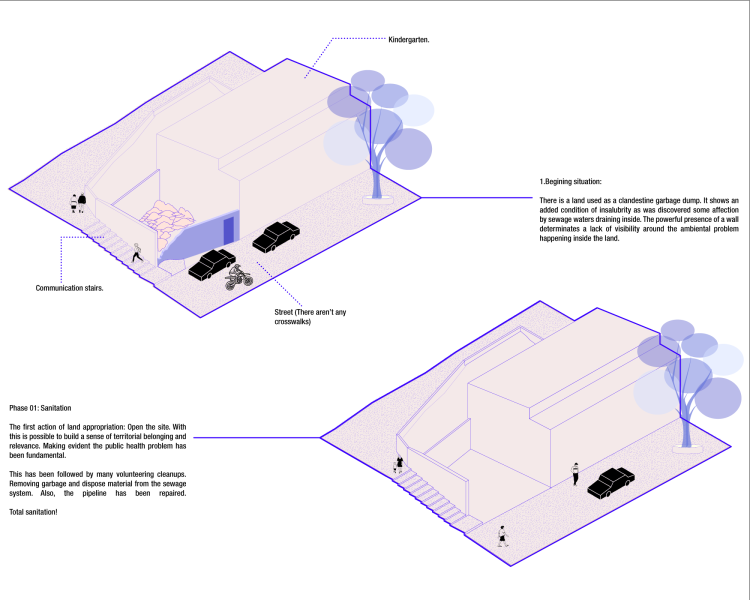 Kindergarten.

1.Begining situation:

There is a land used as a clandestine garbage dump. It shows an added condition of insalubrity as was discovered some affection by sewage waters draining inside. The powerful presence of a wall determinates a lack of visibility around the ambiental problem happening inside the land.

Communication stairs.

Street (There aren't any crosswalks)

Phase 01: Sanitation

The first action of land appropriation: Open the site. With this is possible to build a sense of territorial belonging and relevance. Making evident the public health problem has been fundamental.

This has been followed by many volunteering cleanups. Removing garbage and dispose material from the sewage system. Also, the pipeline has been repaired.

Total sanitation!