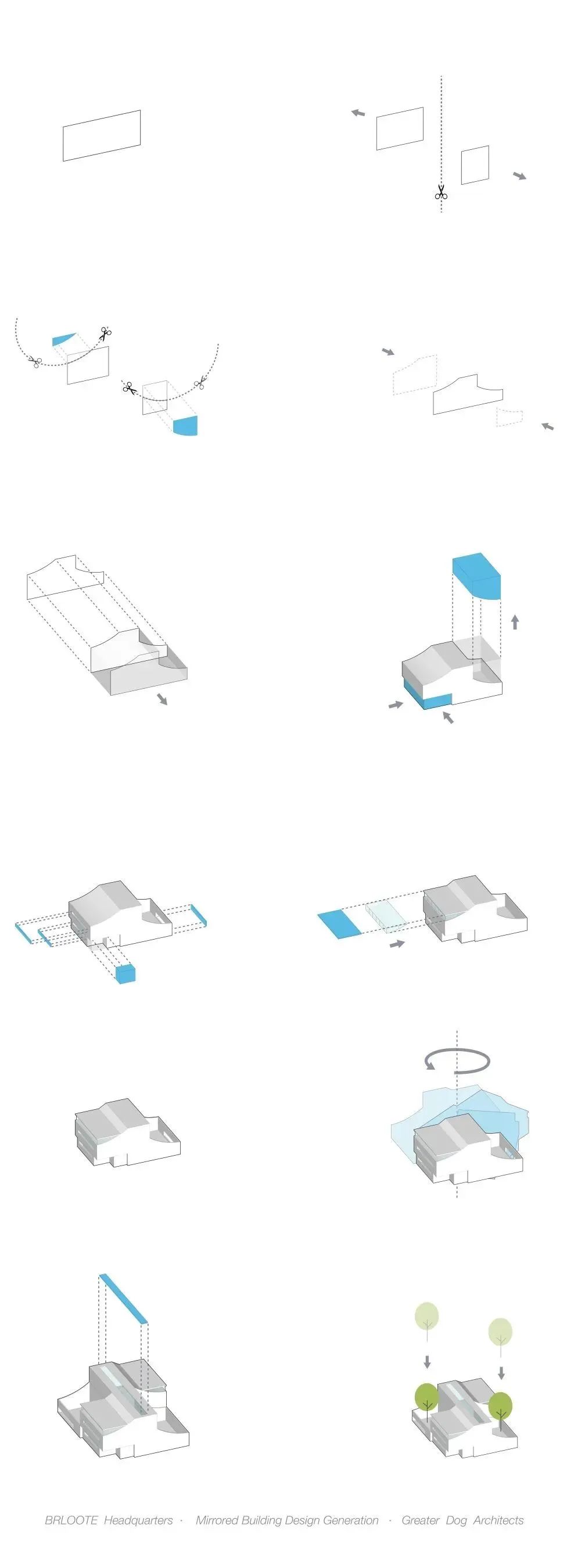 BRLOOTE Headquarters · Mirrored Building Design Generation · Greater Dog Architects