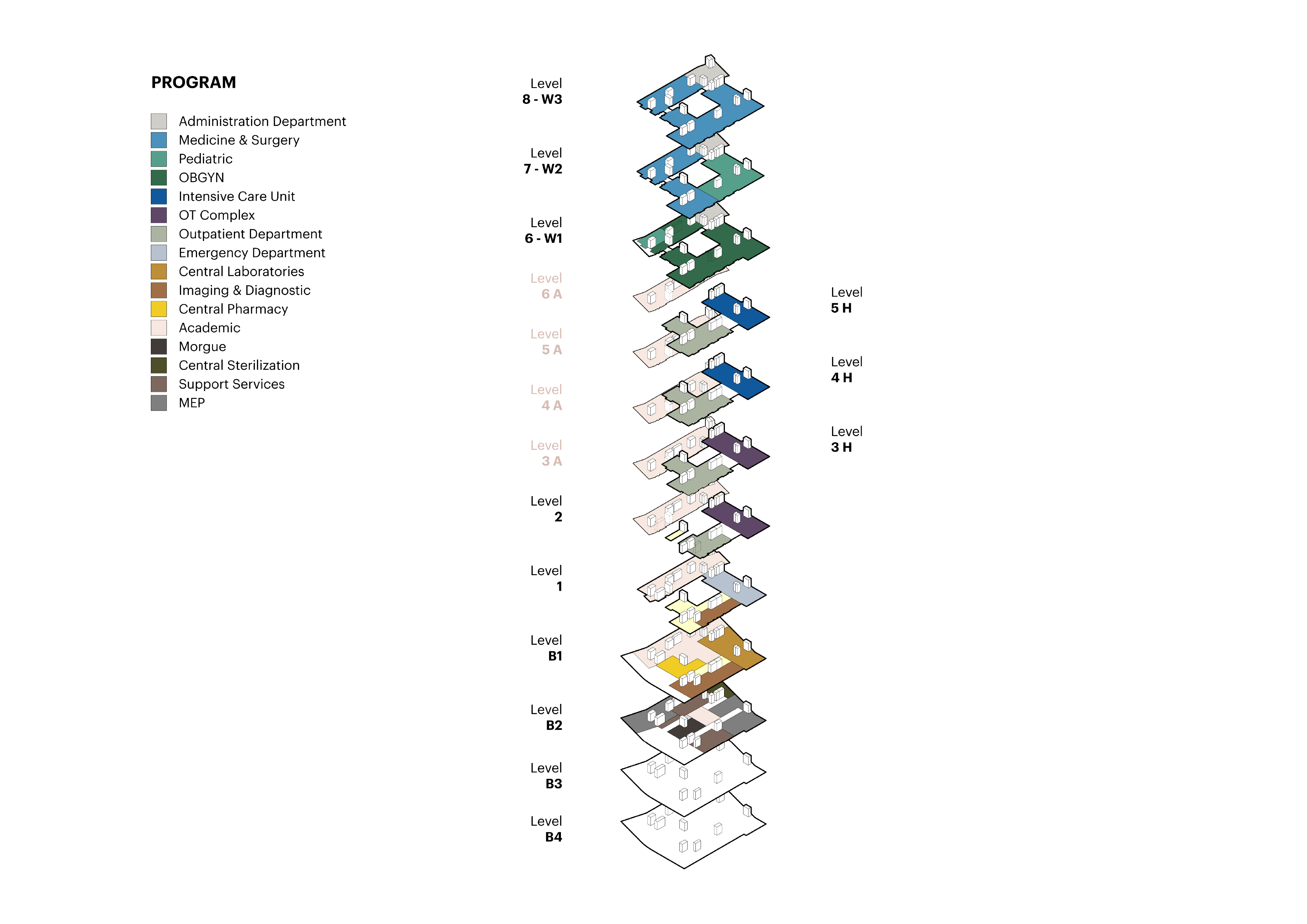 PROGRAM

Administration Department
Medicine & Surgery
Pediatric
OBGYN
Intensive Care Unit
OT Complex
Outpatient Department
Emergency Department
Central Laboratories
Imaging & Diagnostic
Central Pharmacy
Academic
Morgue
Central Sterilization
Support Services
MEP

Level
8 - W3

Level
7 - W2

Level
6 - W1

Level
6 A

Level
5 A

Level
4 A

Level
3 A

Level
2

Level
1

Level
B1

Level
B2

Level
B3

Level
B4

Level
5 H

Level
4 H

Level
3 H