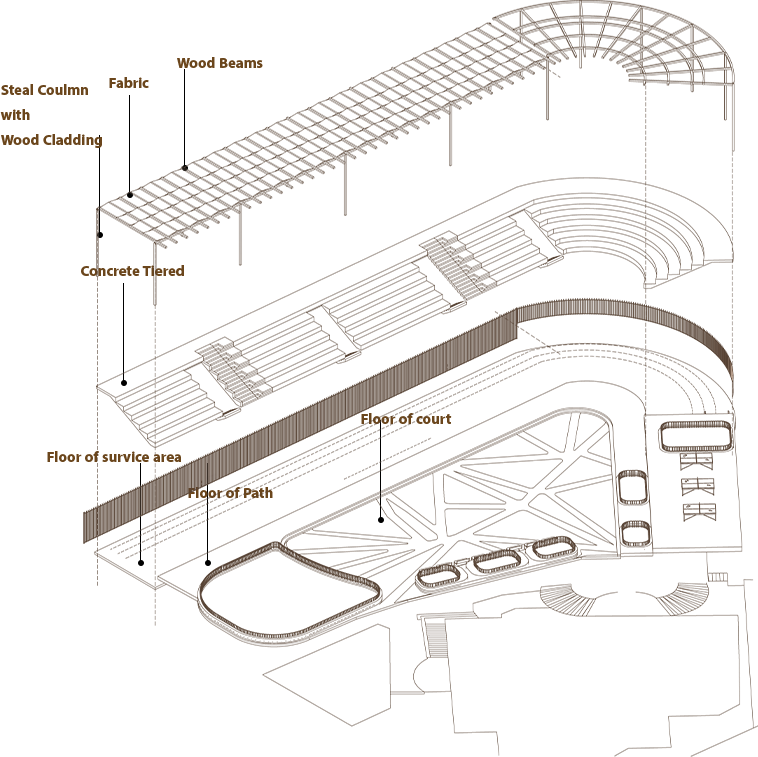 Wood Beams

Fabric

Steal Coulmn
with
Wood Cladding

Concrete Tiered

Floor of court

Floor of survice area

Floor of Path