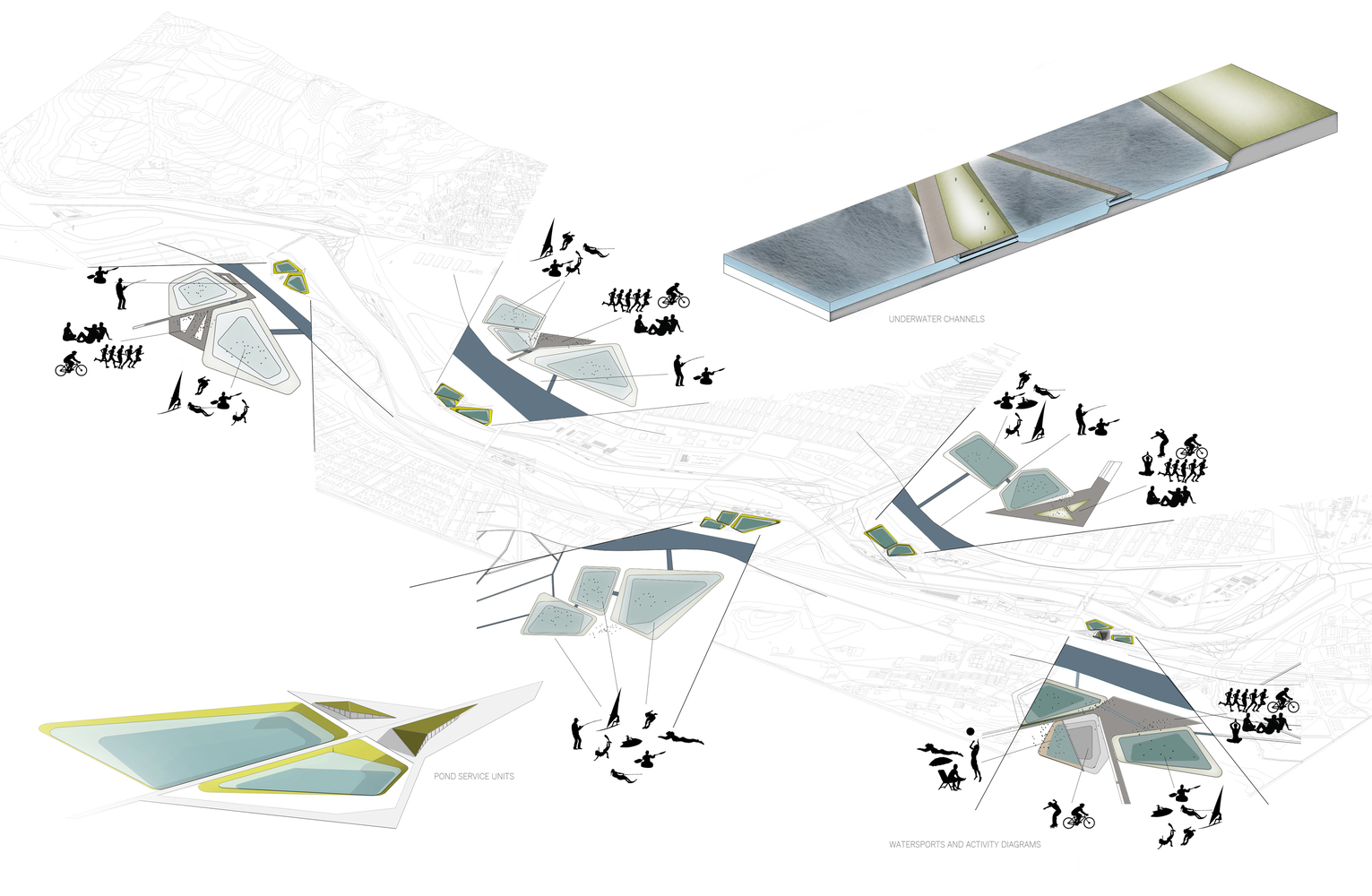 UNDERWATER CHANNELS

POND SERVICE UNITS

WATERSPORTS AND ACTIVITY DIAGRAMS