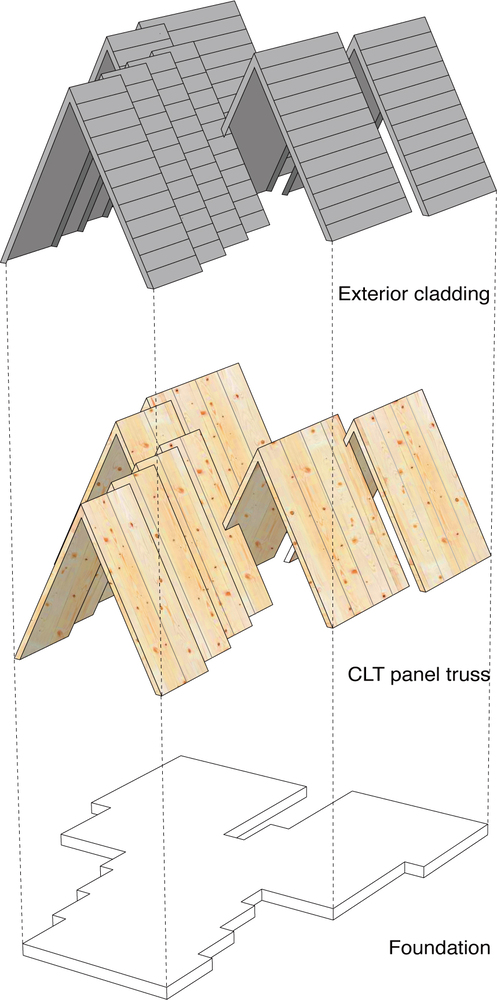 Exterior cladding

CLT panel truss

Foundation