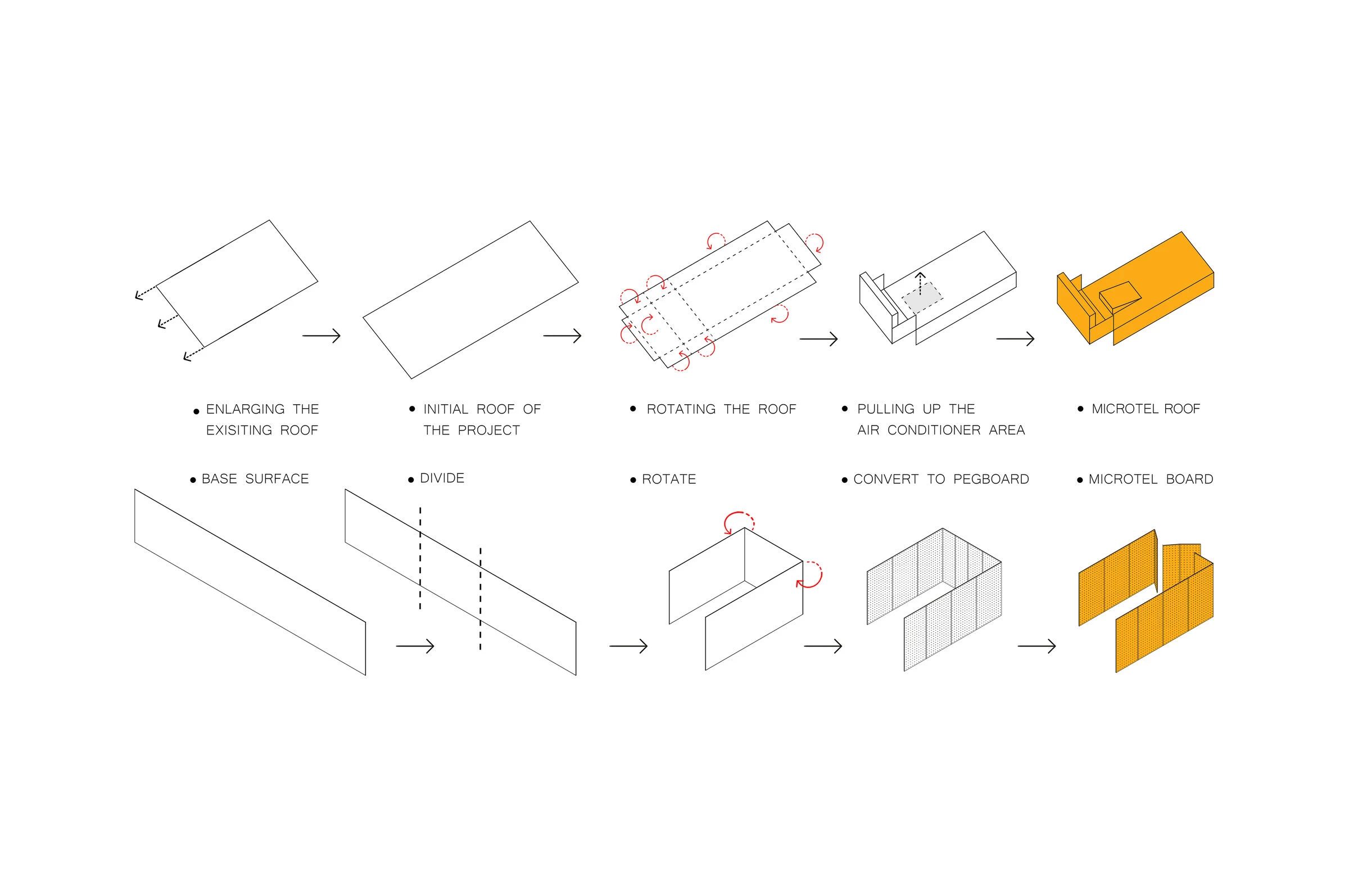 • ENLARGING THE EXISITING ROOF

• INITIAL ROOF OF THE PROJECT

• ROTATING THE ROOF

• PULLING UP THE AIR CONDITIONER AREA

• MICROTEL ROOF

• BASE SURFACE

• DIVIDE

• ROTATE

• CONVERT TO PEGBOARD

• MICROTEL BOARD