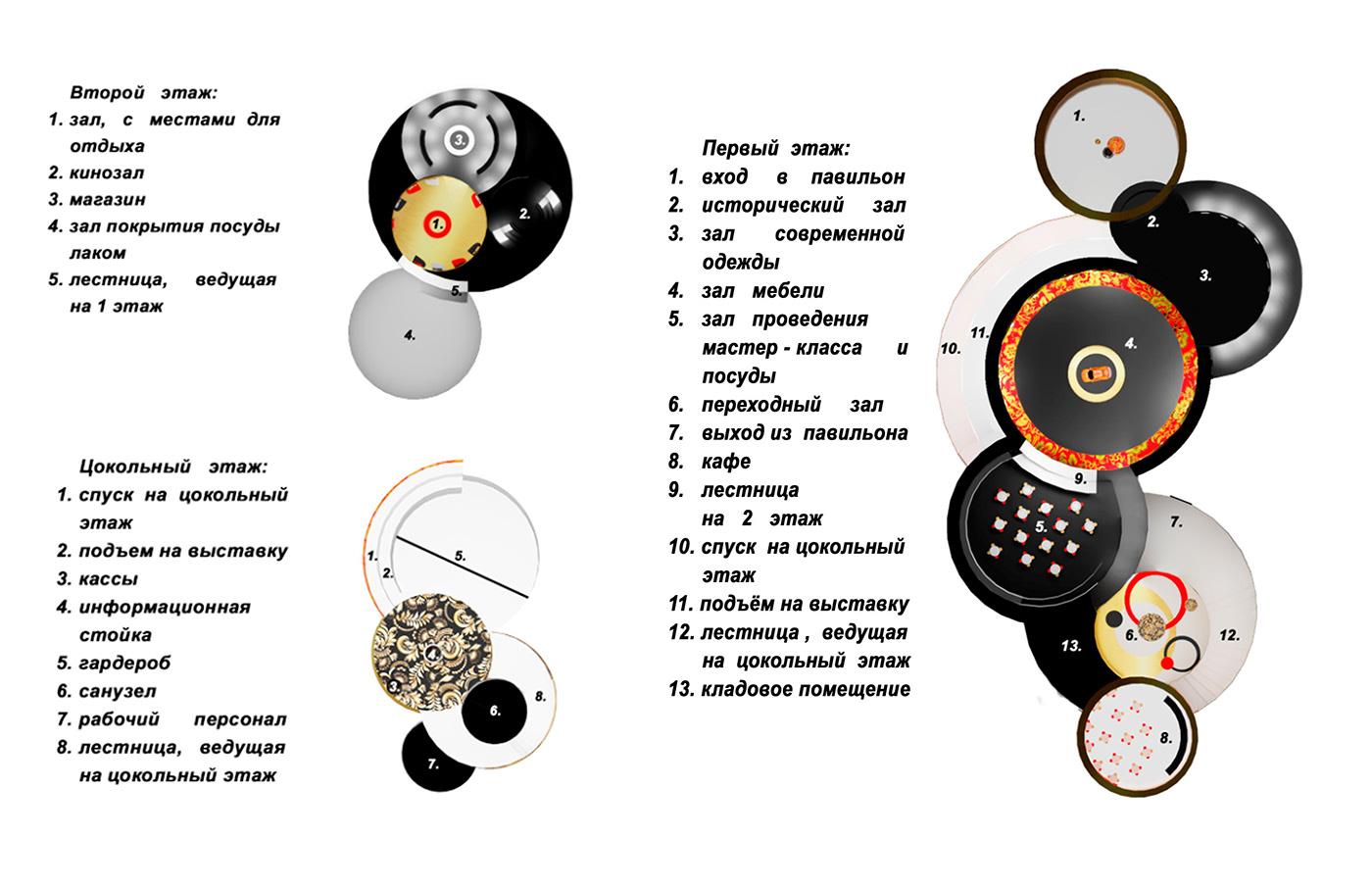 Второй этаж:
1. зал, с местами для отдыха
2. кинозал
3. магазин
4. зал покрытия посуды лаком
5. лестница, ведущая на 1 этаж

3.
1.
2.
5.
4.

Цокольный этаж:
1. спуск на цокольный этаж
2. подъем на выставку
3. кассы
4. информационная стойка
5. гардероб
6. санузел
7. рабочий персонал
8. лестница, ведущая на цокольный этаж

1.
2.
5.
4.
3.
6.
8.
7.

Первый этаж:
1. вход в павильон
2. исторический зал
3. зал современной одежды
4. зал мебели
5. зал проведения мастер - класса и посуды
6. переходный зал
7. выход из павильона
8. кафе
9. лестница на 2 этаж
10. спуск на цокольный этаж
11. подъём на выставку
12. лестница , ведущая на цокольный этаж
13. кладовое помещение

1.
2.
3.
11.
10.
4.
9.
5.
7.
6.
12.
13.
8.