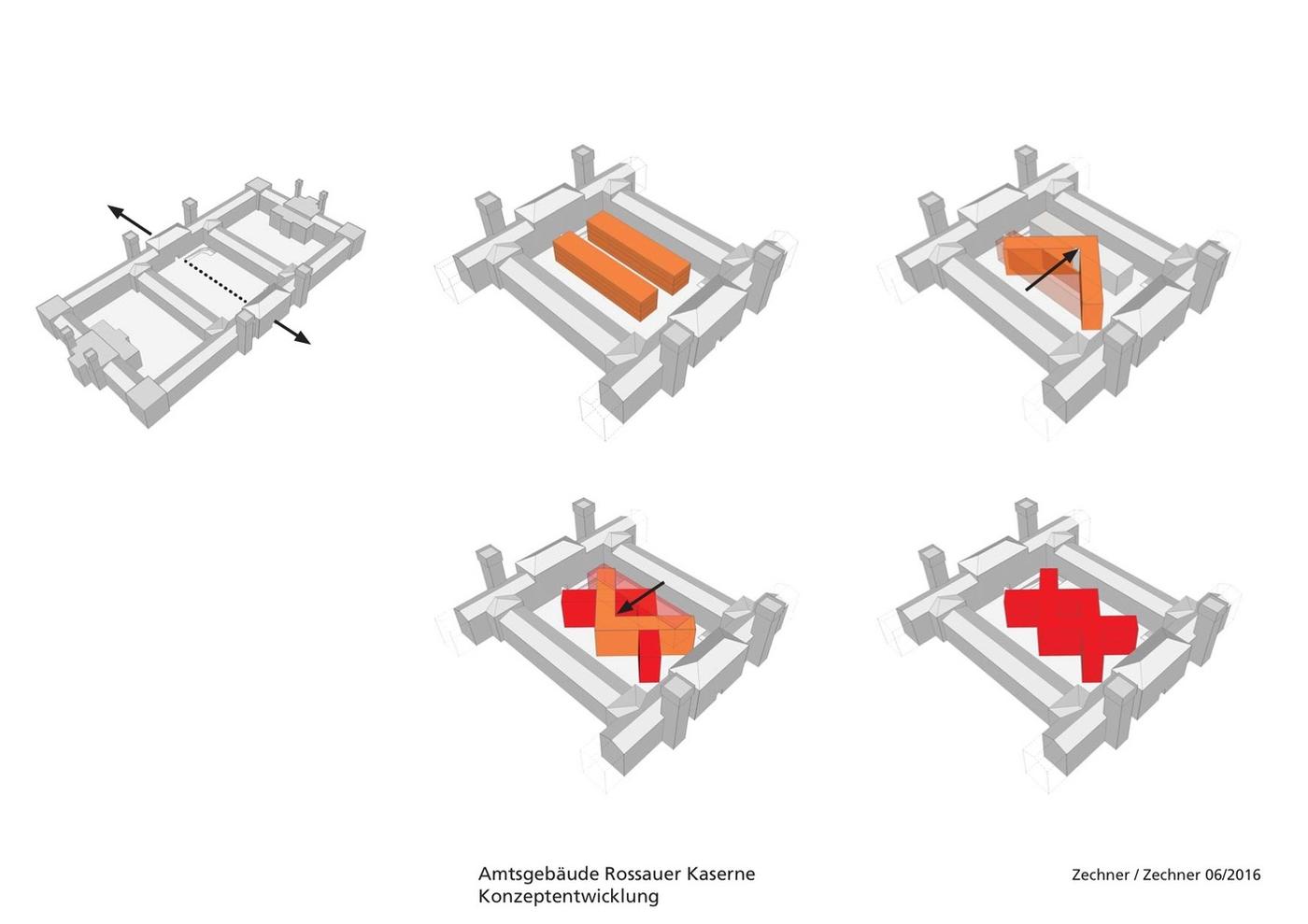 Amtsgebäude Rossauer Kaserne
Konzeptentwicklung

Zechner / Zechner 06/2016