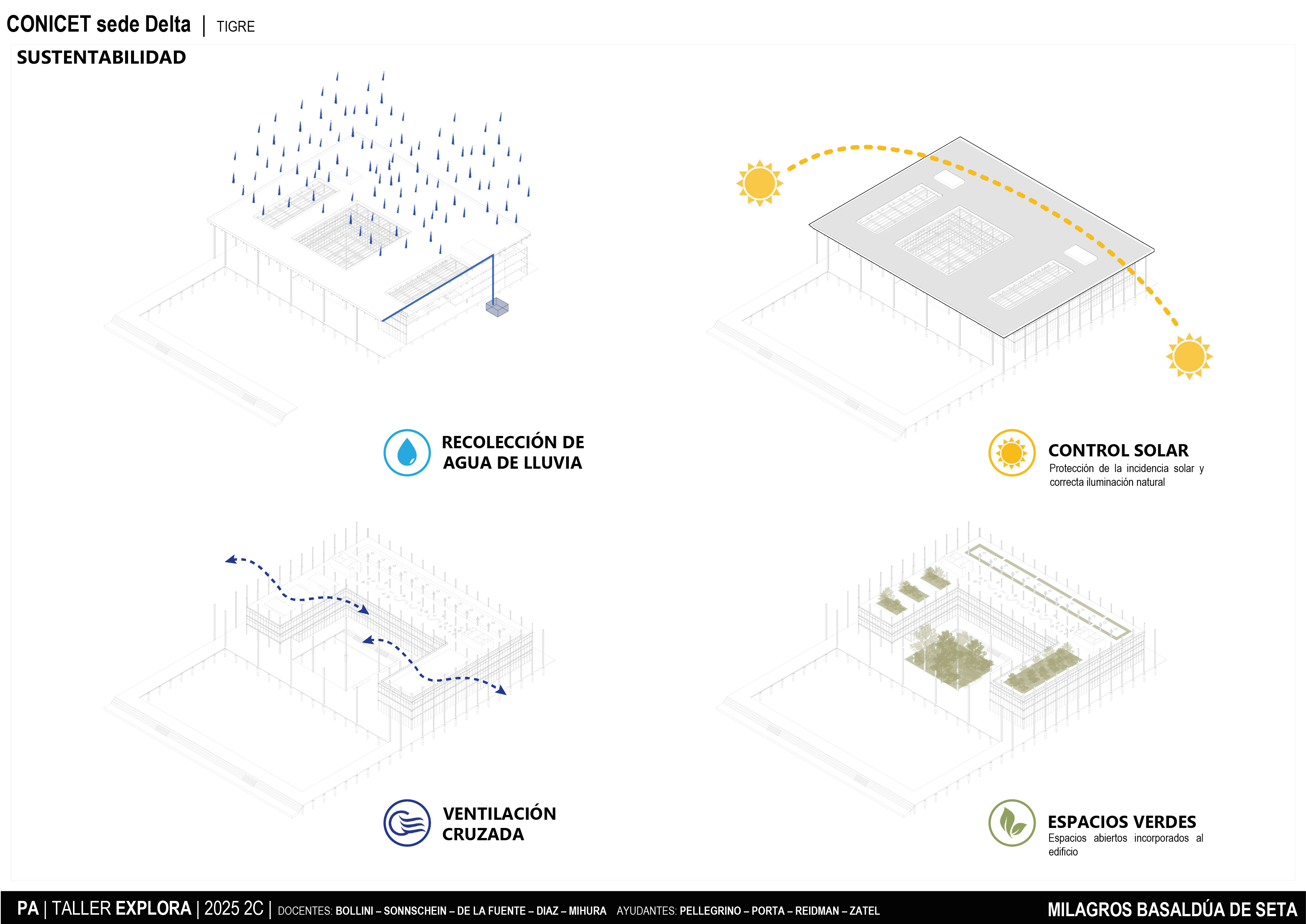 CONICET sede Delta | TIGRE

SUSTENTABILIDAD

RECOLECCIÓN DE AGUA DE LLUVIA

CONTROL SOLAR
Protección de la incidencia solar y correcta iluminación natural

VENTILACIÓN CRUZADA

ESPACIOS VERDES
Espacios abiertos incorporados al edificio

PA | TALLER EXPLORA | 2025 2C | DOCENTES: BOLLINI – SONNSCHEIN – DE LA FUENTE – DIAZ – MIHURA AYUDANTES: PELLEGRINO – PORTA – REIDMAN – ZATEL

MILAGROS BASALDÚA DE SETA