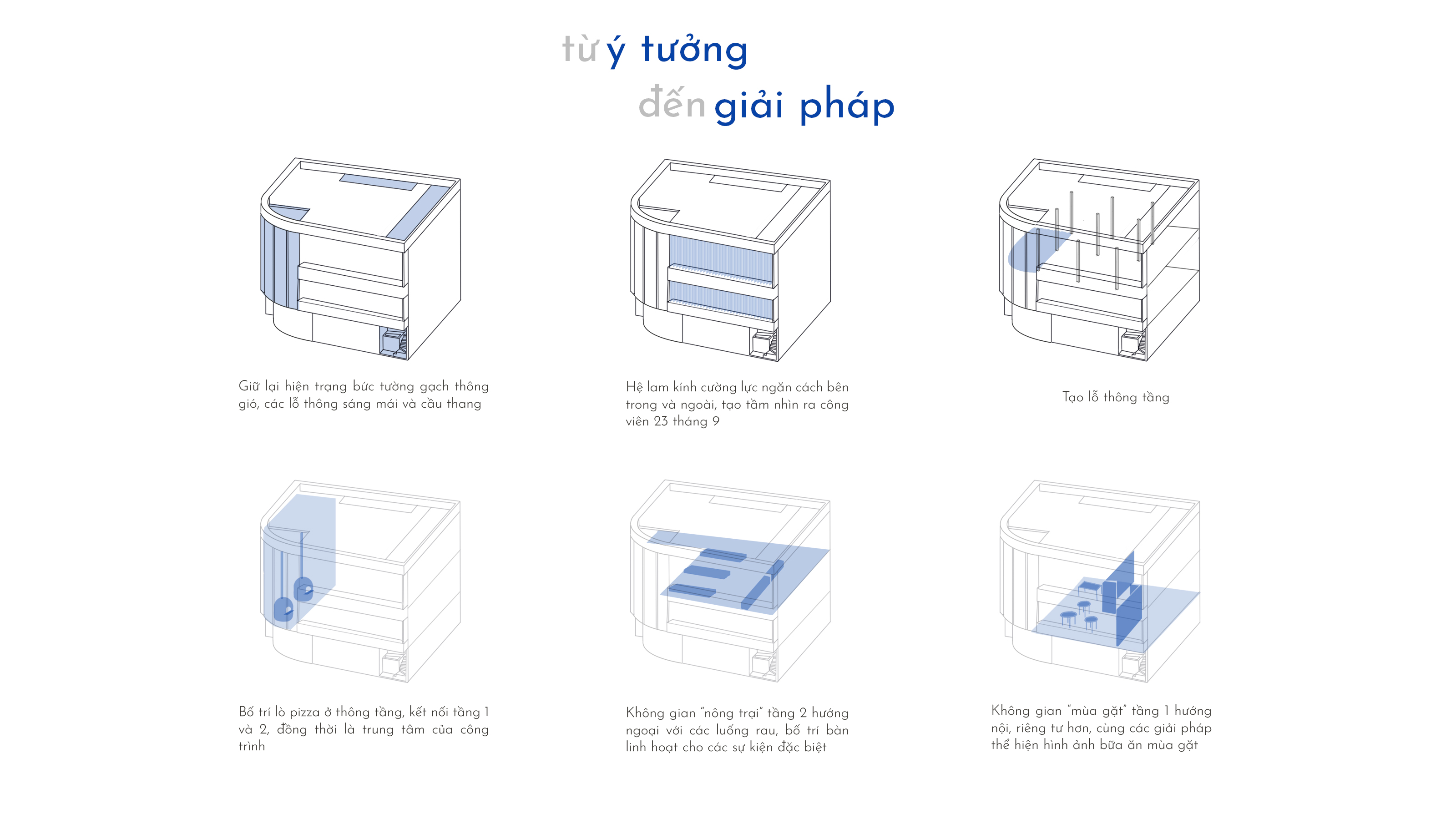 từ ý tưởng

đến giải pháp

Giữ lại hiện trạng bức tường gạch thông gió, các lỗ thông sáng mái và cầu thang

Hệ lam kính cường lực ngăn cách bên trong và ngoài, tạo tầm nhìn ra công viên 23 tháng 9

Tạo lỗ thông tầng

Bố trí lò pizza ở thông tầng, kết nối tầng 1 và 2, đồng thời là trung tâm của công trình

Không gian "nông trại" tầng 2 hướng ngoại với các luống rau, bố trí bàn linh hoạt cho các sự kiện đặc biệt

Không gian "mùa gặt" tầng 1 hướng nội, riêng tư hơn, cùng các giải pháp thể hiện hình ảnh bữa ăn mùa gặt