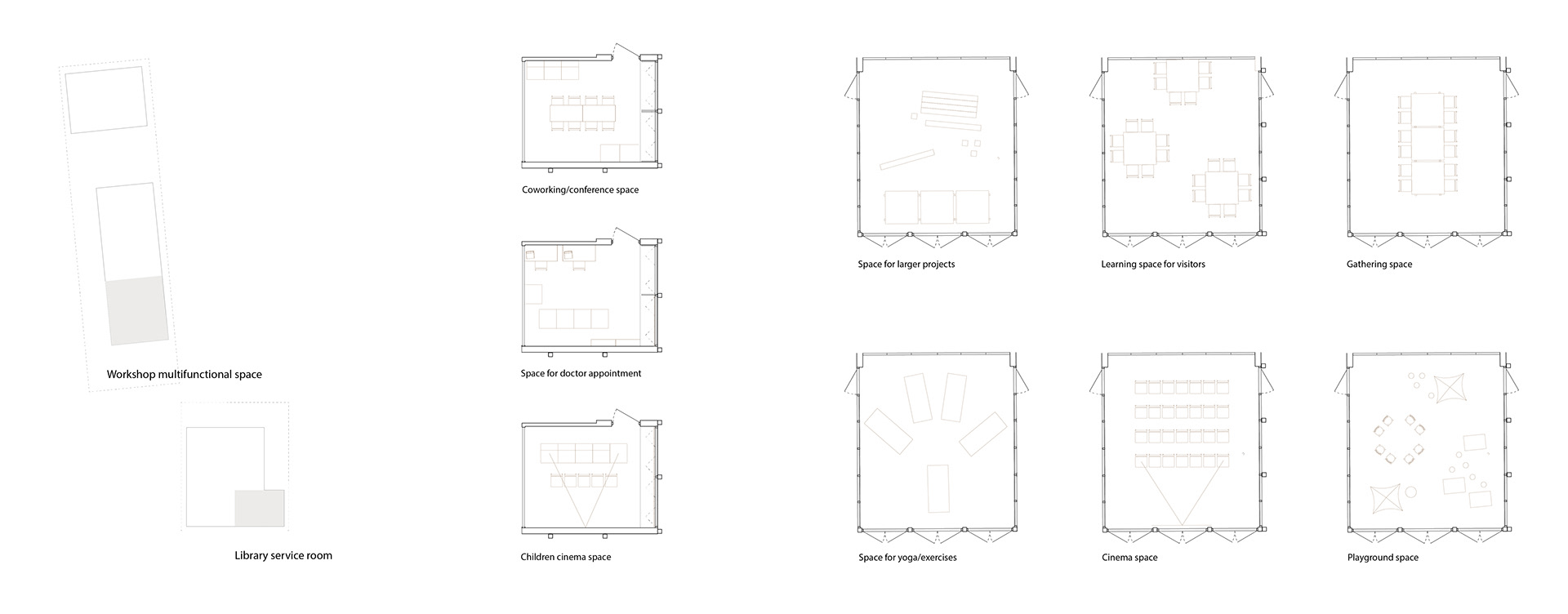 Workshop multifunctional space

Library service room

Coworking/conference space

Space for doctor appointment

Children cinema space

Space for larger projects

Learning space for visitors

Gathering space

Space for yoga/exercises

Cinema space

Playground space