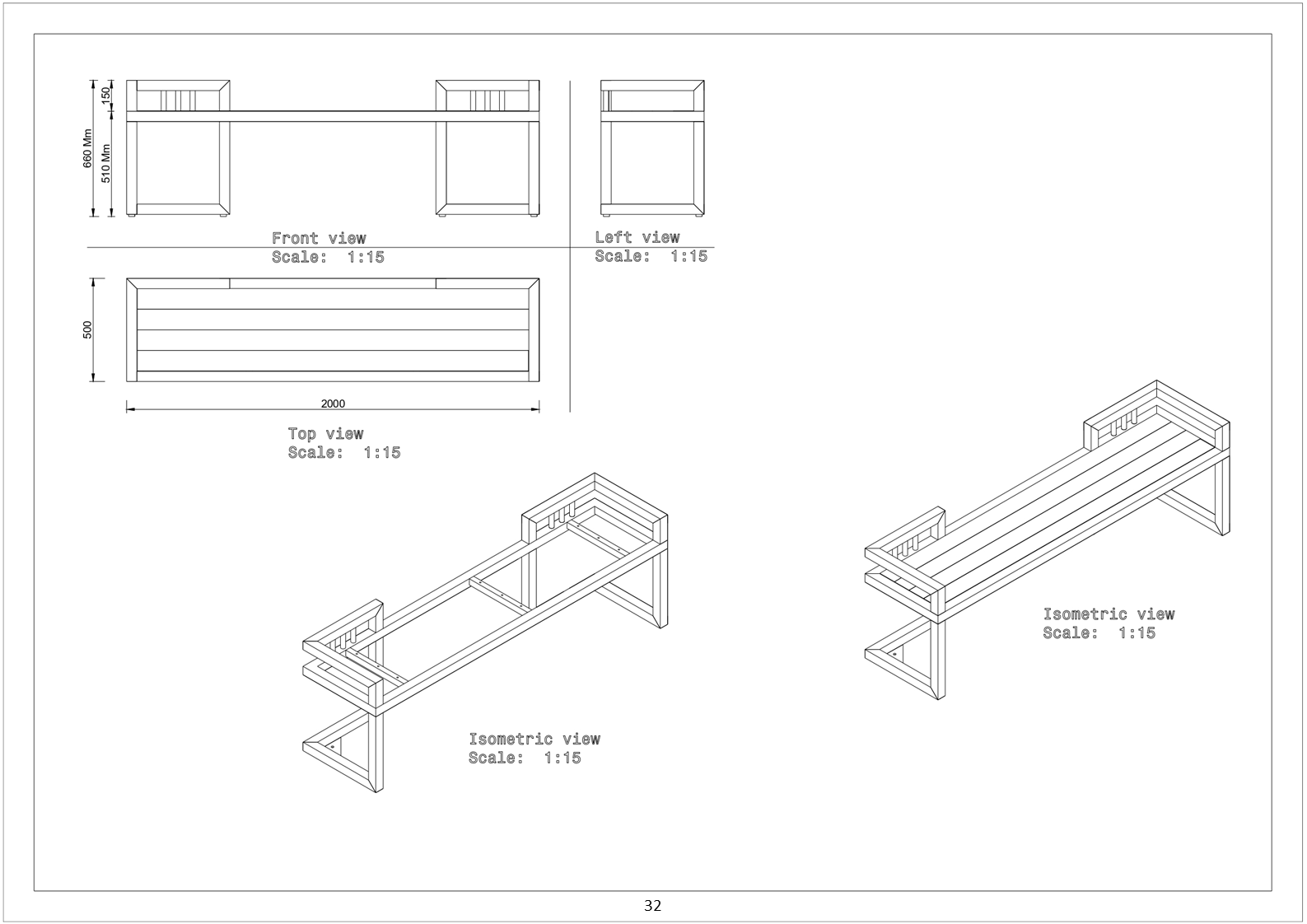 660 Mm
150
510 Mm

Front view
Scale: 1:15

Left view
Scale: 1:15

500

2000

Top view
Scale: 1:15

Isometric view
Scale: 1:15

Isometric view
Scale: 1:15

32