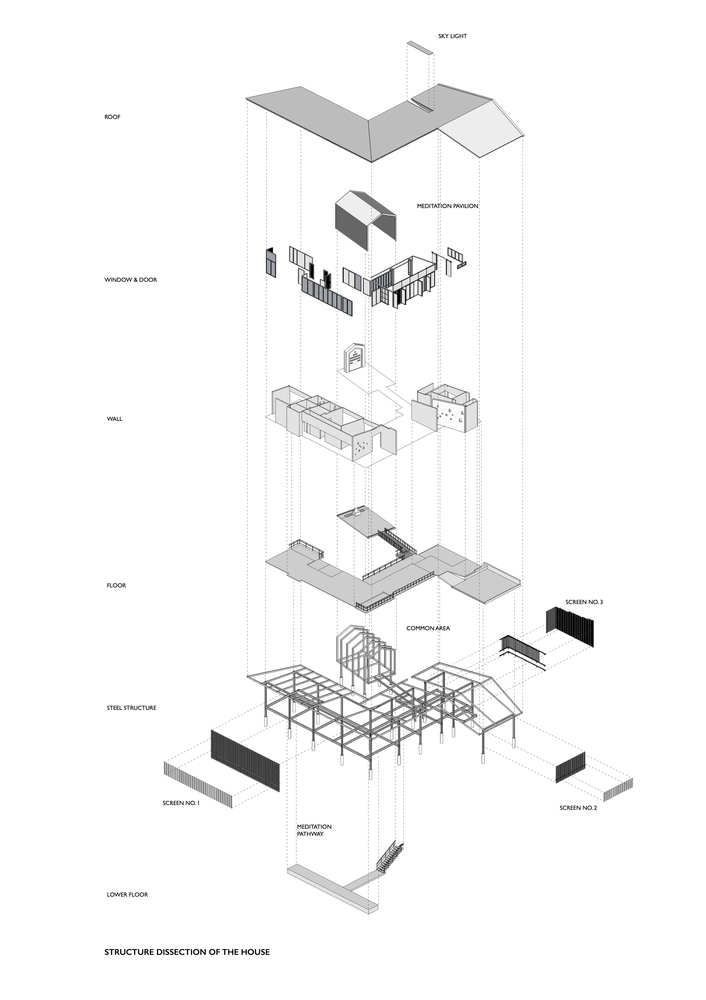 SKY LIGHT

ROOF

MEDITATION PAVILION

WINDOW & DOOR

WALL

FLOOR

SCREEN NO. 3

COMMON AREA

STEEL STRUCTURE

SCREEN NO. 1

SCREEN NO. 2

MEDITATION PATHWAY

LOWER FLOOR

STRUCTURE DISSECTION OF THE HOUSE