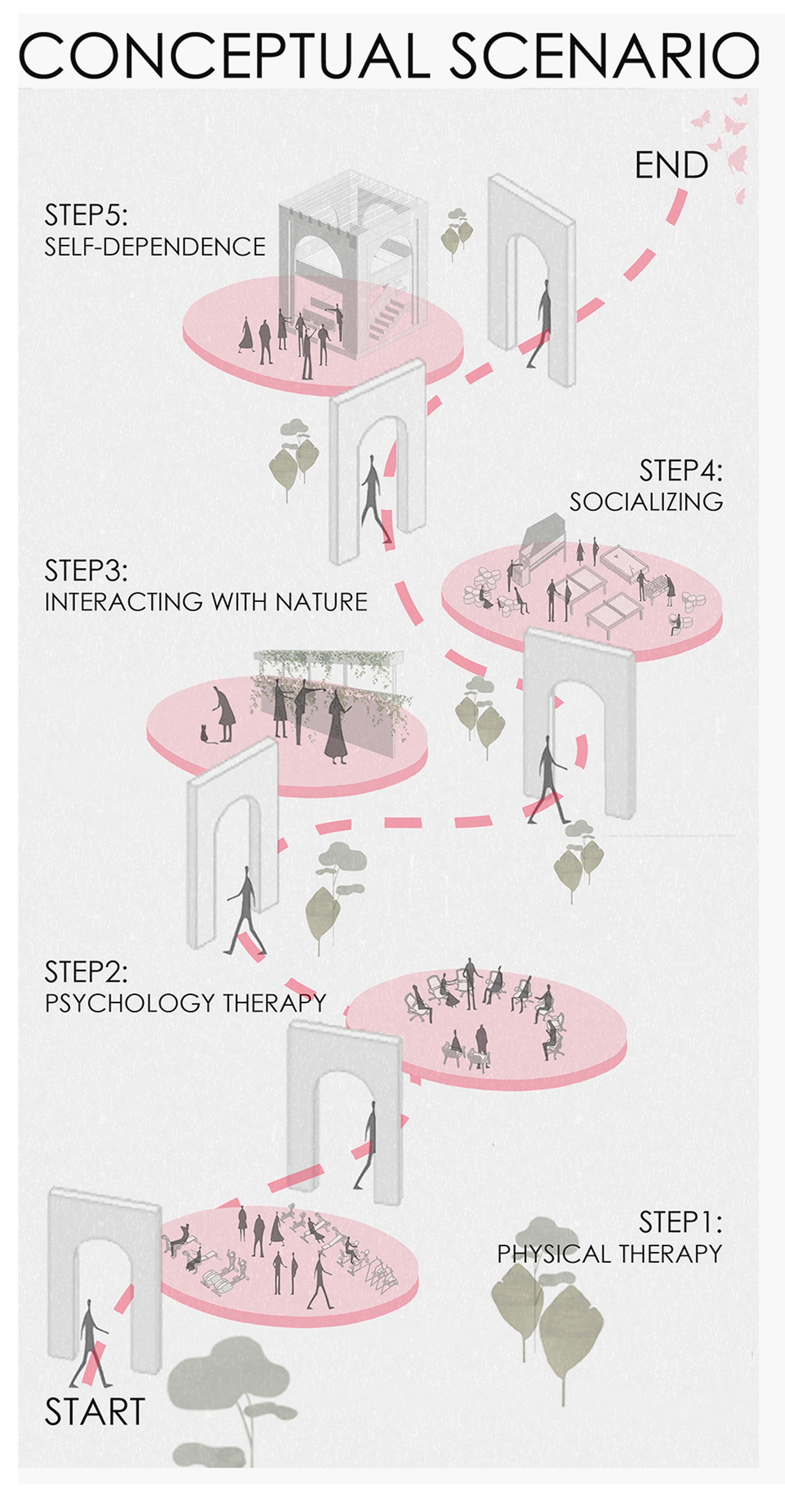 CONCEPTUAL SCENARIO

END

STEP5:
SELF-DEPENDENCE

STEP4:
SOCIALIZING

STEP3:
INTERACTING WITH NATURE

STEP2:
PSYCHOLOGY THERAPY

STEP1:
PHYSICAL THERAPY

START