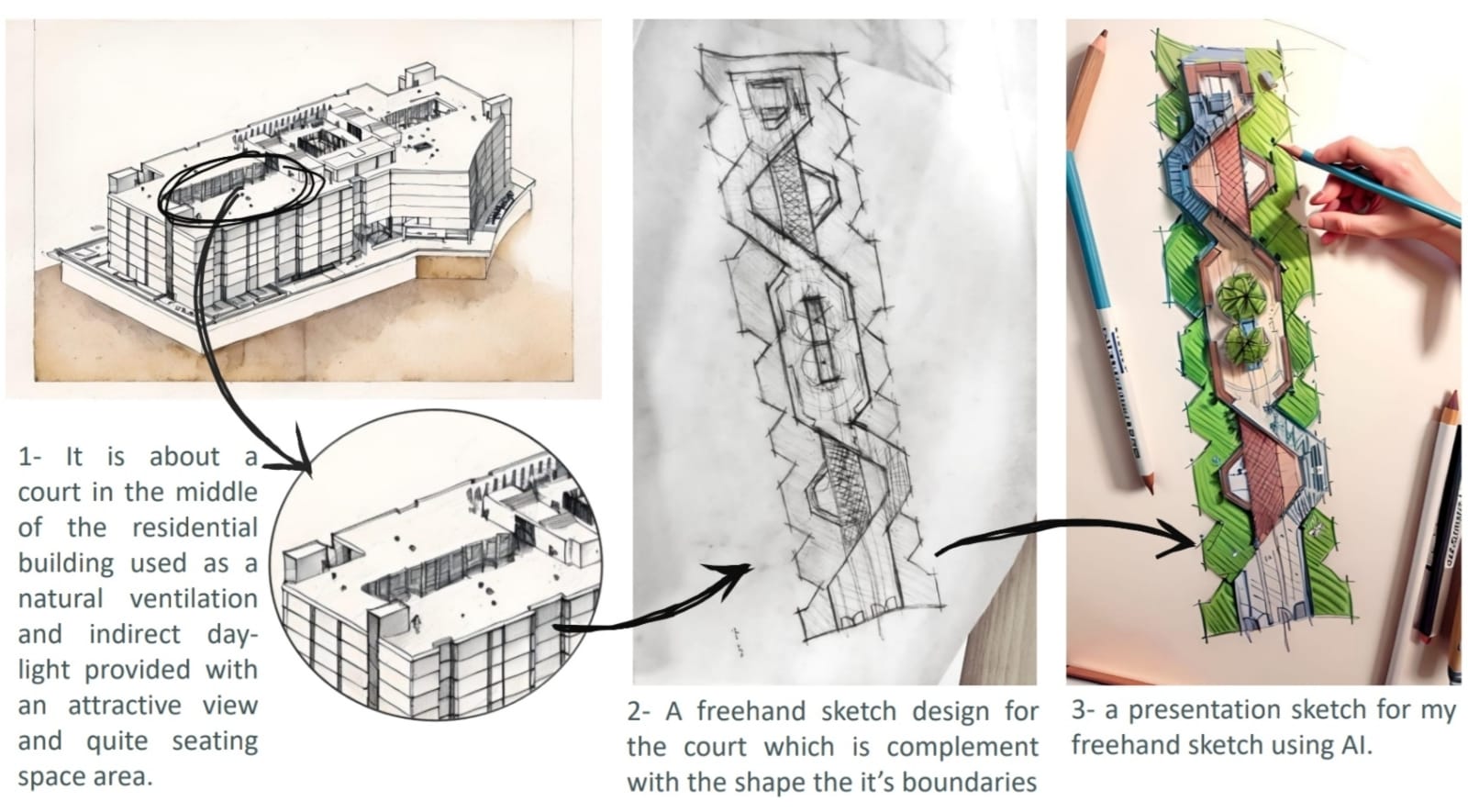 1- It is about a court in the middle of the residential building used as a natural ventilation and indirect daylight provided with an attractive view and quite seating space area.

2- A freehand sketch design for the court which is complement with the shape the it's boundaries

3- a presentation sketch for my freehand sketch using AI.