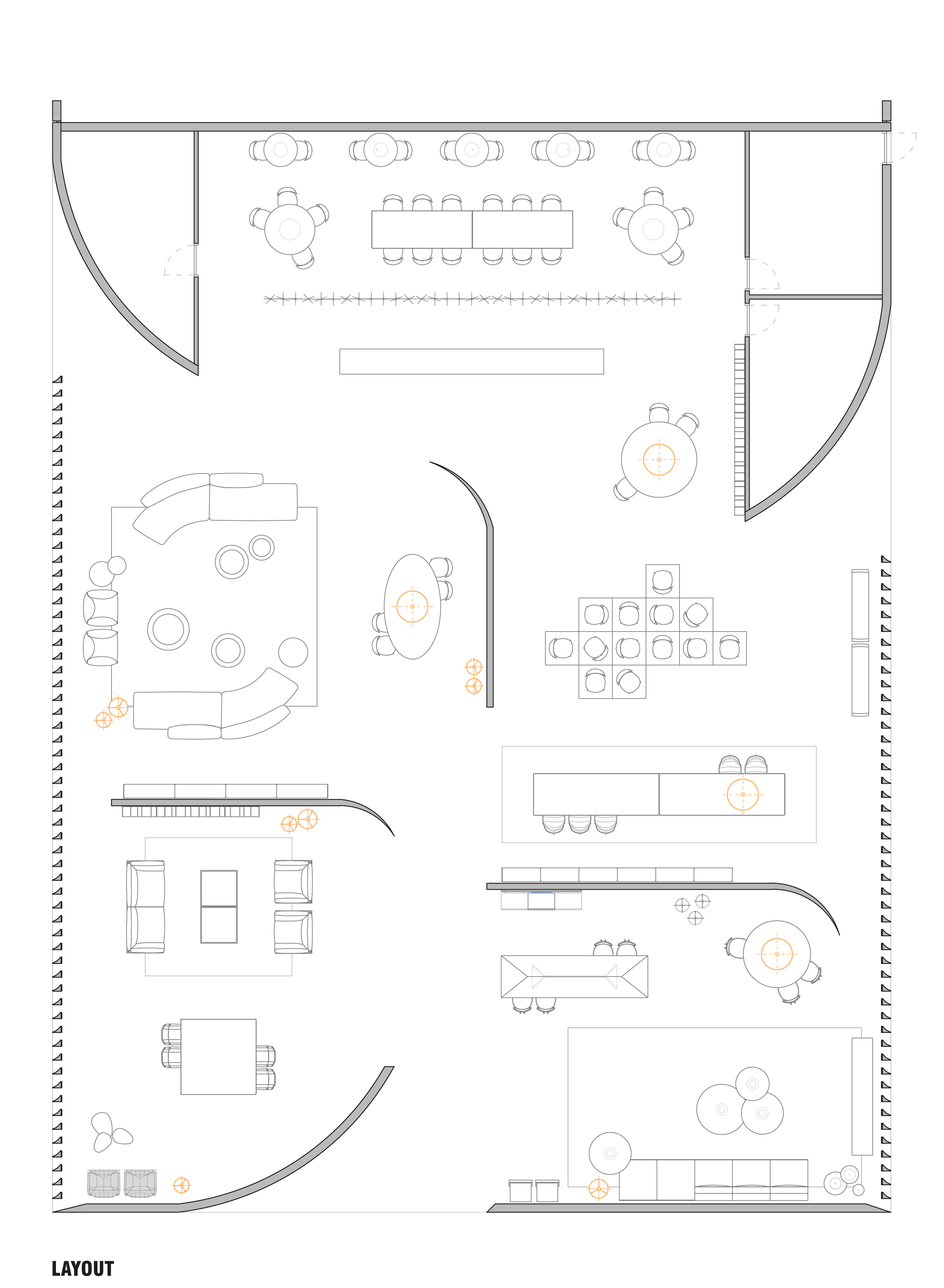 LAYOUT